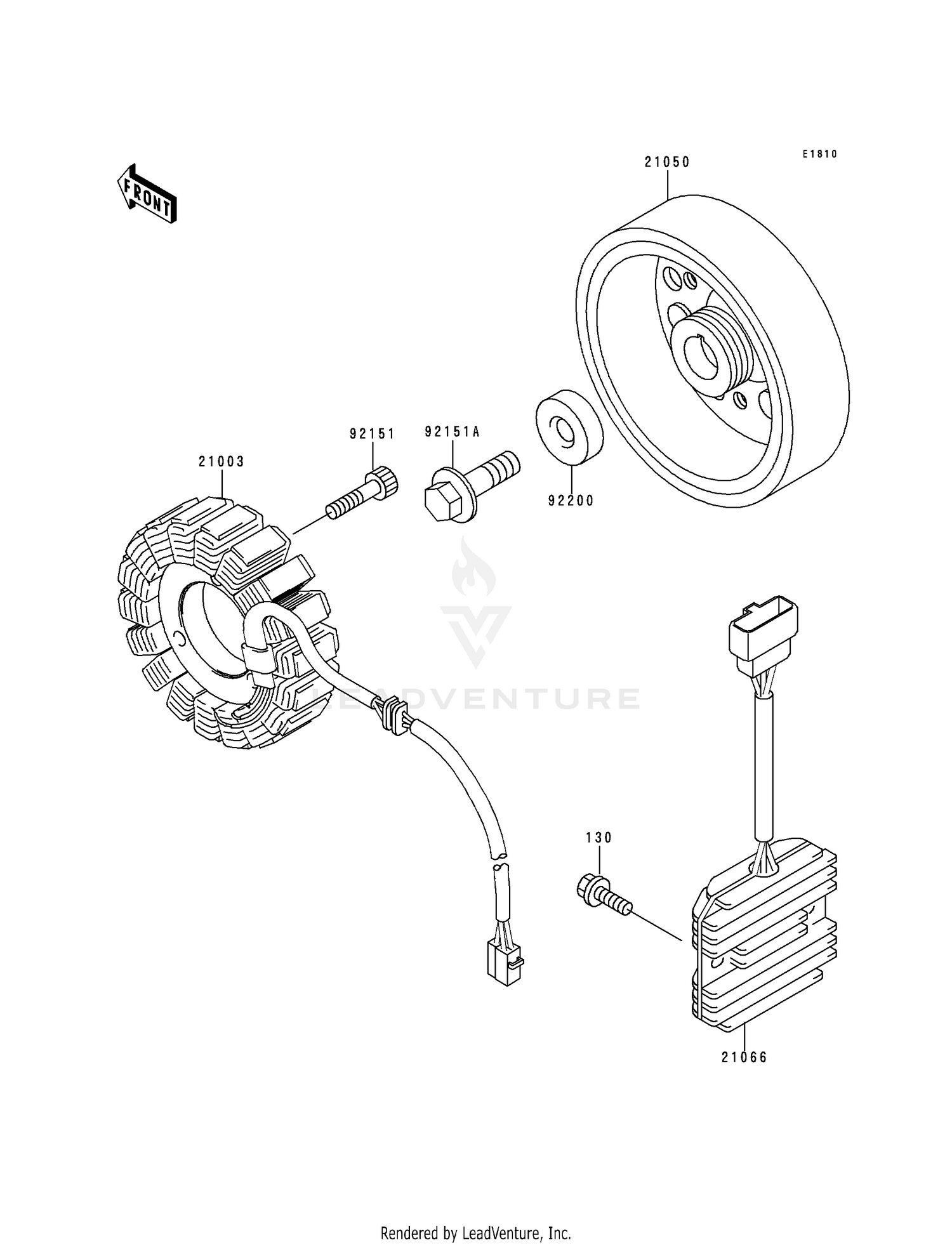 FRONT

21050

E1810

92151

92151A

21003

92200

LEADVENTURE

130

21066

Rendered by LeadVenture, Inc.