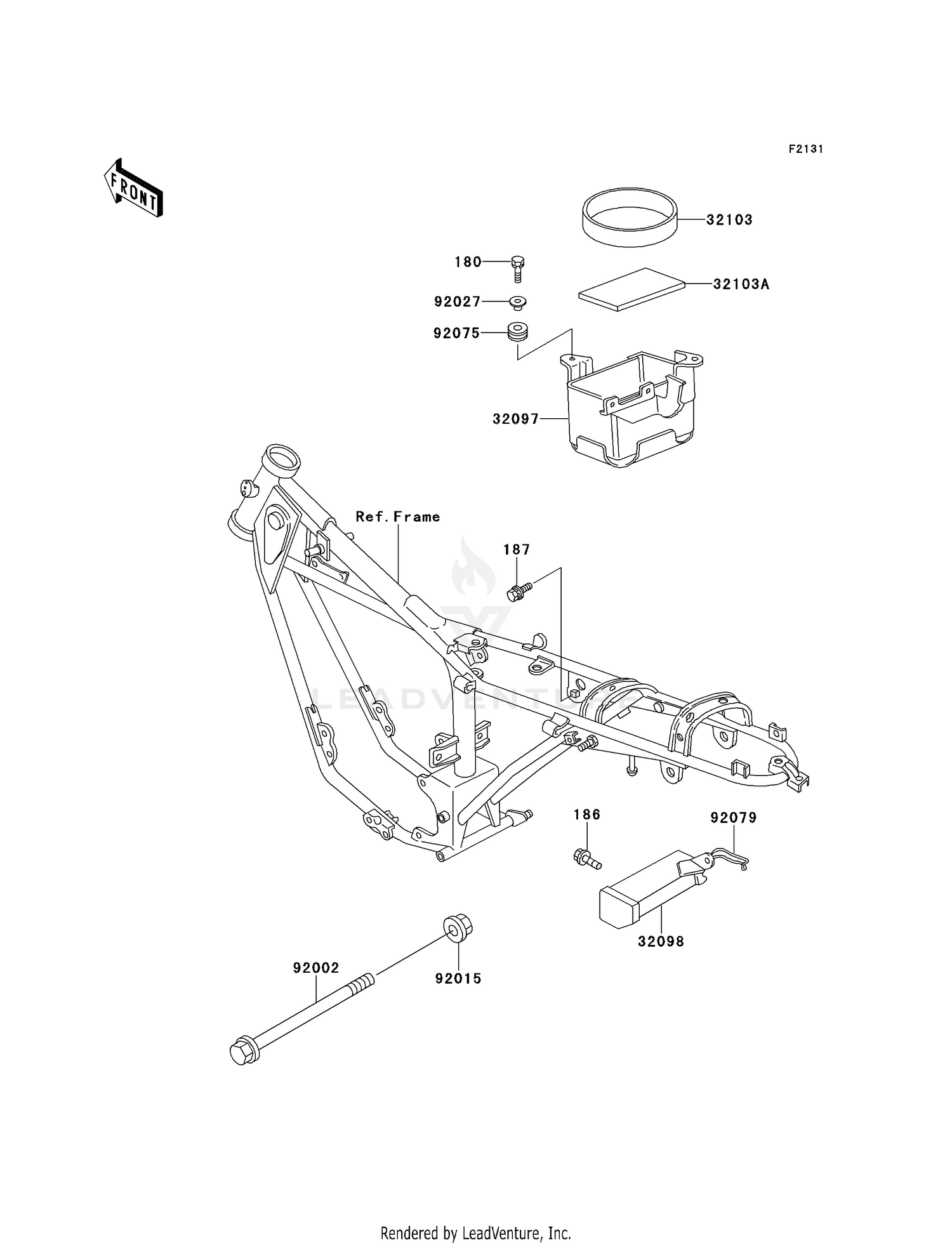 F2131

FRONT

32103

180

32103A

92027

92075

32097

Ref.Frame

187

LEADVENTURE

186

92079

32098

92002

92015

Rendered by LeadVenture, Inc.