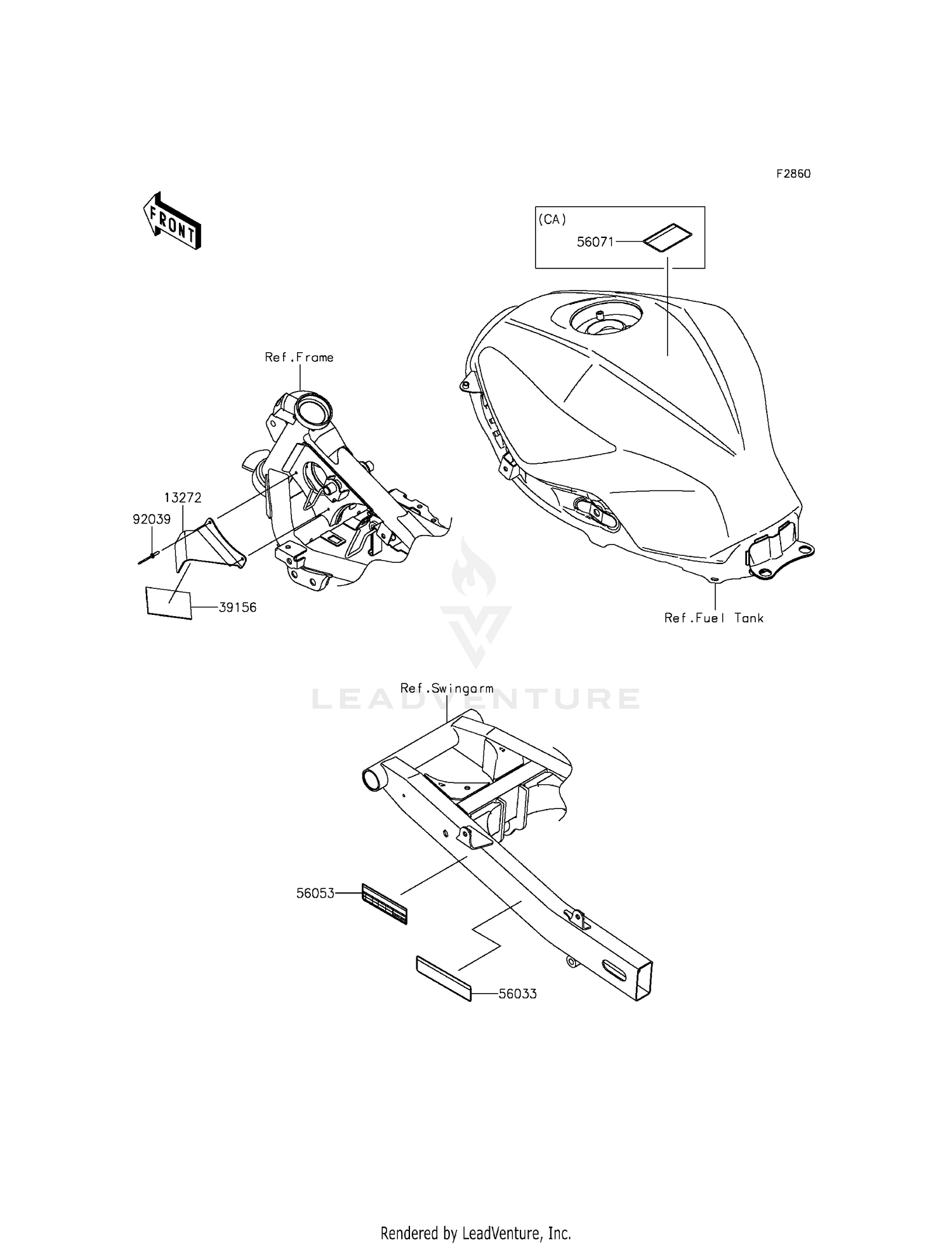 F2860

FRONT

(CA)

56071

Ref.Frame

13272

92039

39156

Ref.Fuel Tank

LEADVENTURE

Ref.Swingarm

56053

56033

Rendered by LeadVenture, Inc.