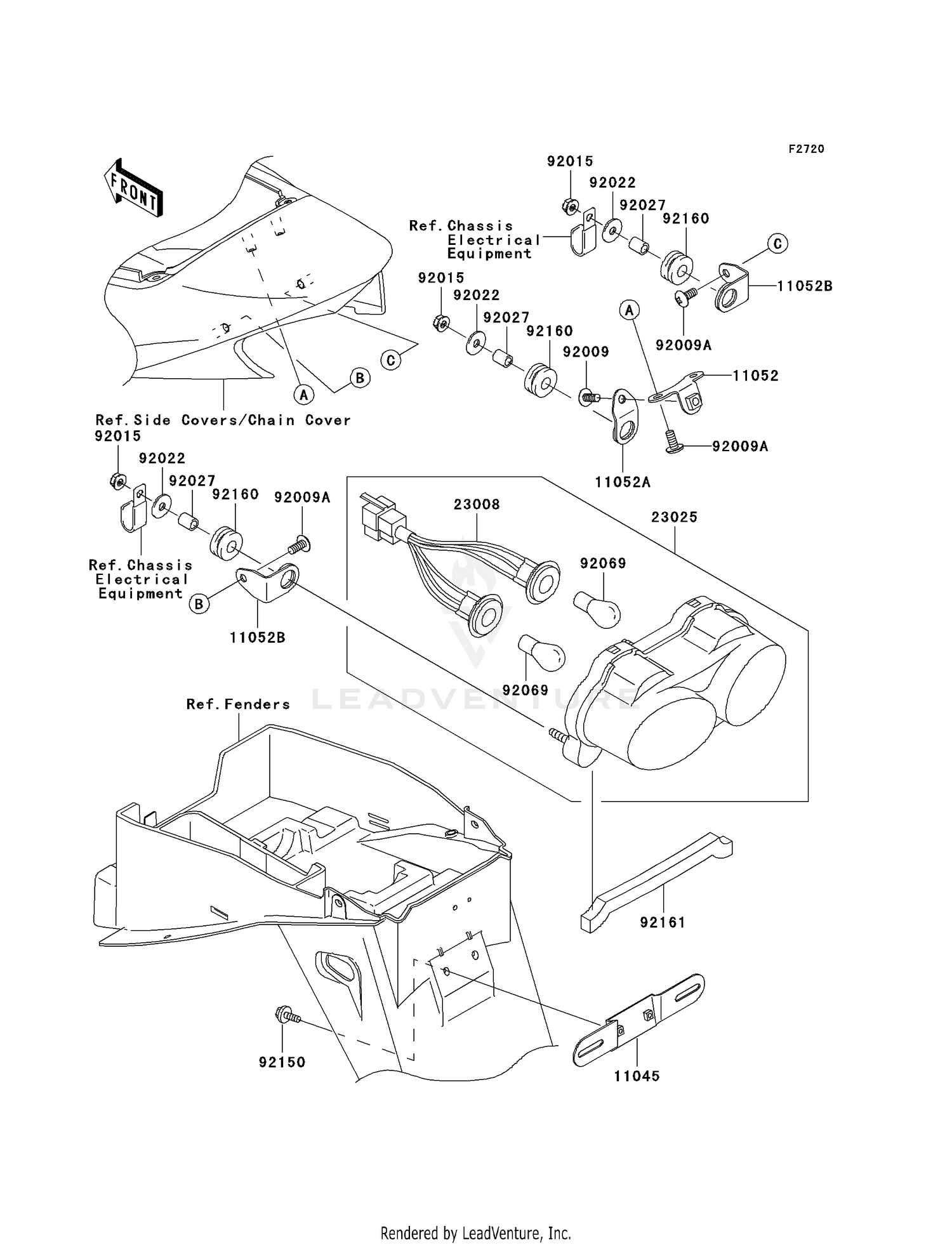 F2720

FRONT

92015
92022
92027
92160
Ref.Chassis Electrical Equipment
C
11052B
92009A
92015
92022
92027
92160
92009
A
11052
92009A
11052A
C
B
A
Ref.Side Covers/Chain Cover
92015
92022
92027
92160
92009A
Ref.Chassis Electrical Equipment
B
11052B
23008
23025
92069
92069
LEADVENTURE
Ref.Fenders
92161
92150
11045

Rendered by LeadVenture, Inc.