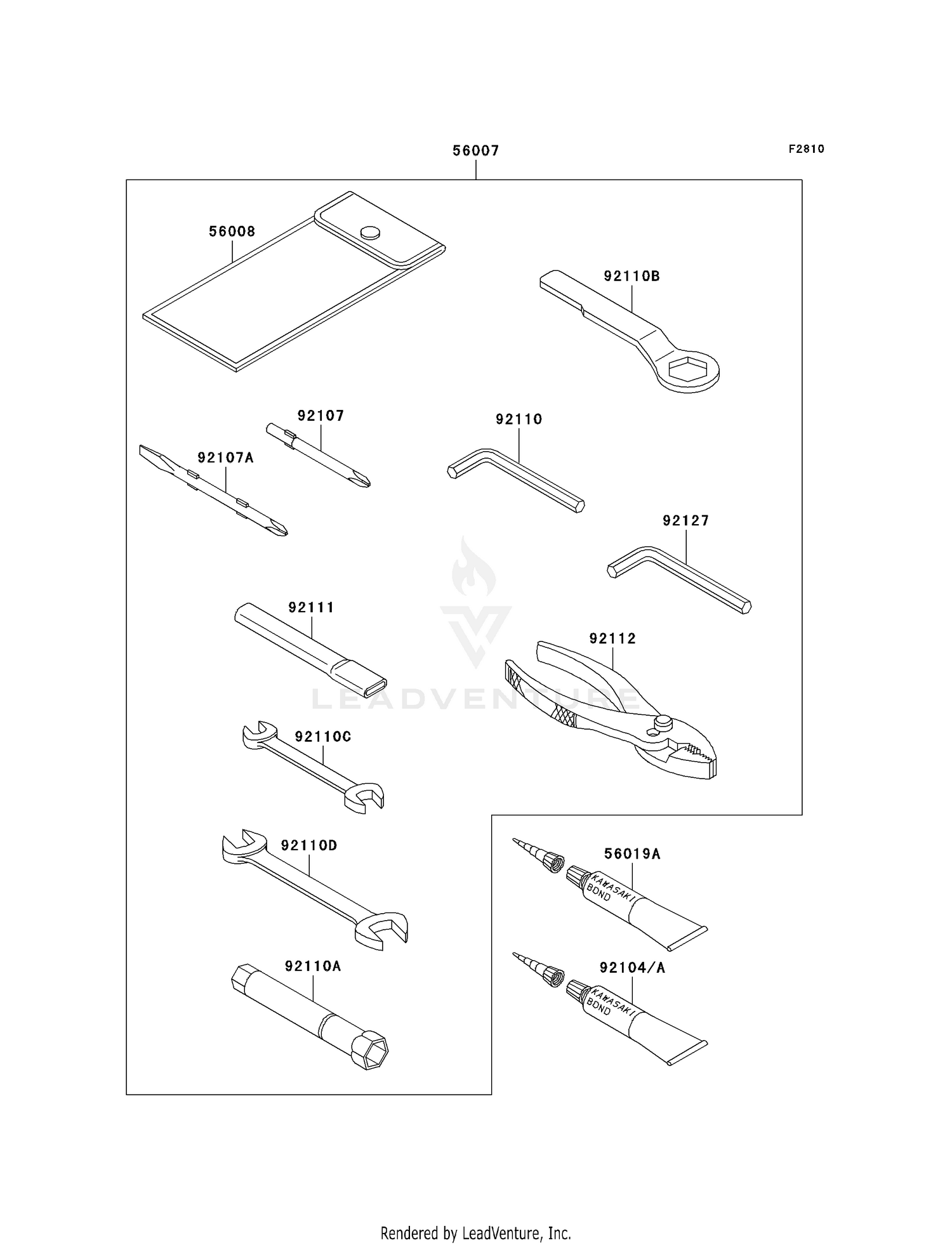 56007

F2810

56008

92110B

92107

92107A

92110

92127

92111

92112

LEADVENTURE

92110C

92110D

56019A

KAWASAKI BOND

92110A

92104/A

KAWASAKI BOND

Rendered by LeadVenture, Inc.