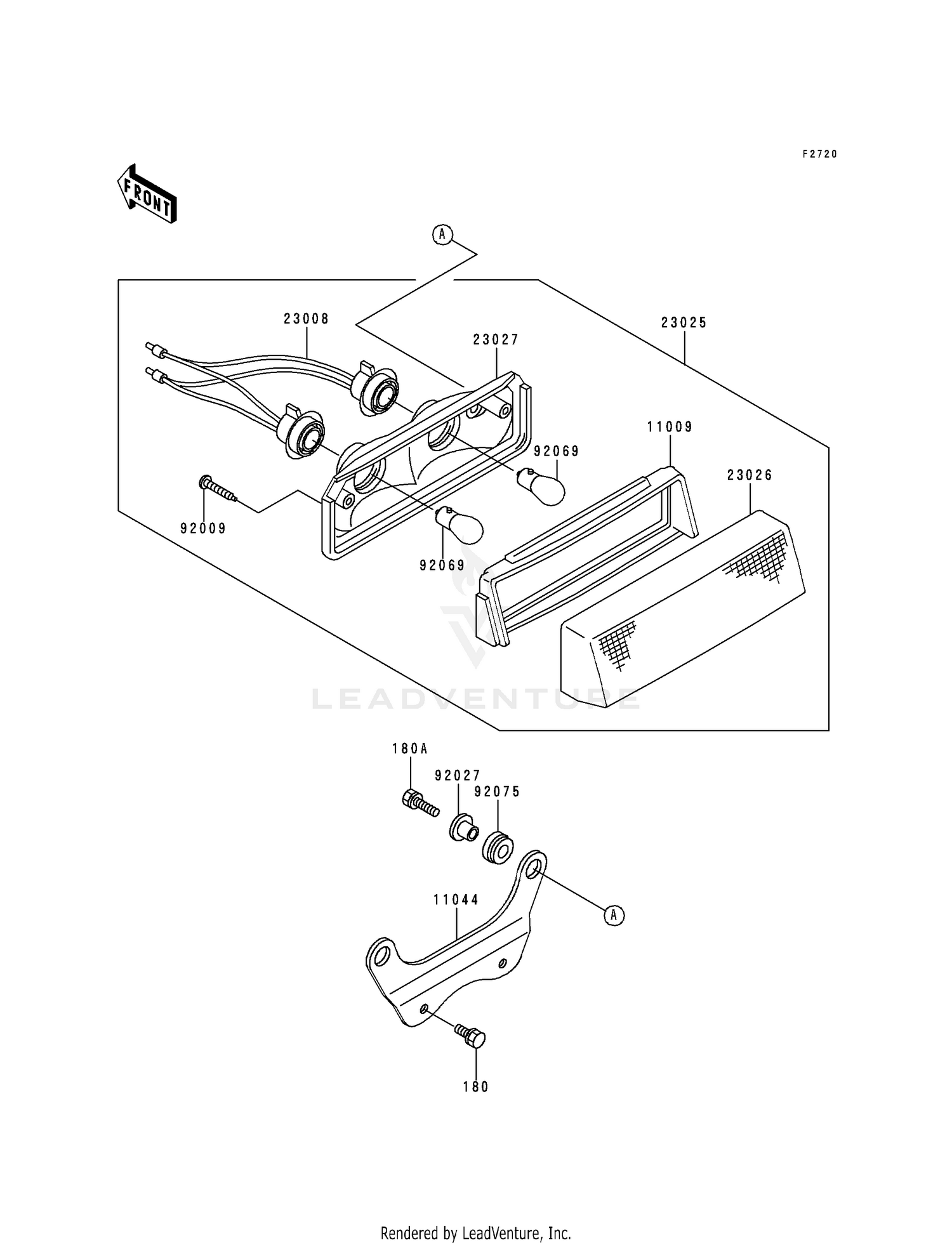 F2720

FRONT

A

23008

23027

23025

11009

92069

23026

92009

92069

LEADVENTURE

180A

92027

92075

11044

A

180

Rendered by LeadVenture, Inc.