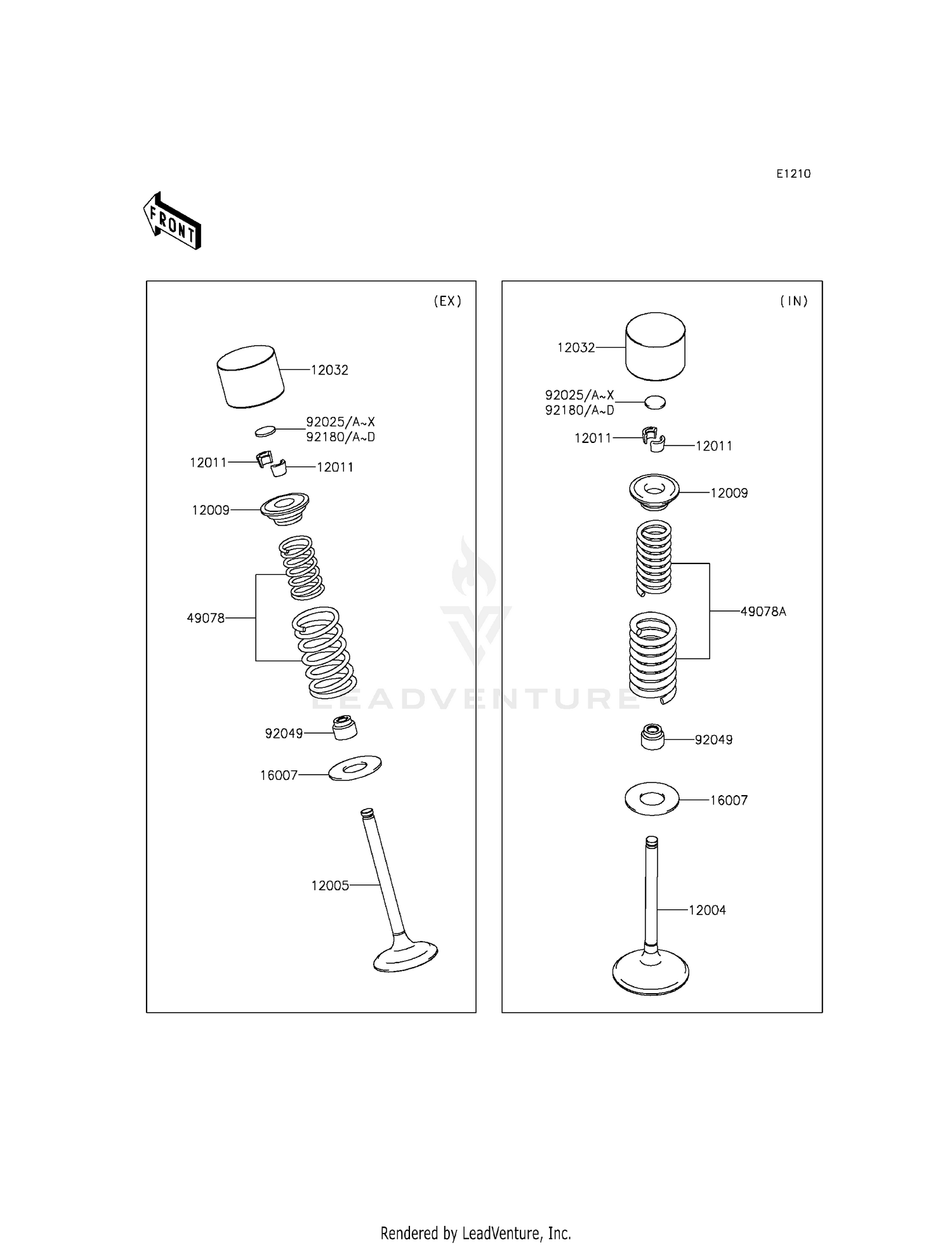 E1210

FRONT

(EX)

12032

92025/A~X
92180/A~D

12011

12011

12009

49078

92049

16007

12005

(IN)

12032

92025/A~X
92180/A~D

12011

12011

12009

49078A

92049

16007

12004

LEADVENTURE

Rendered by LeadVenture, Inc.