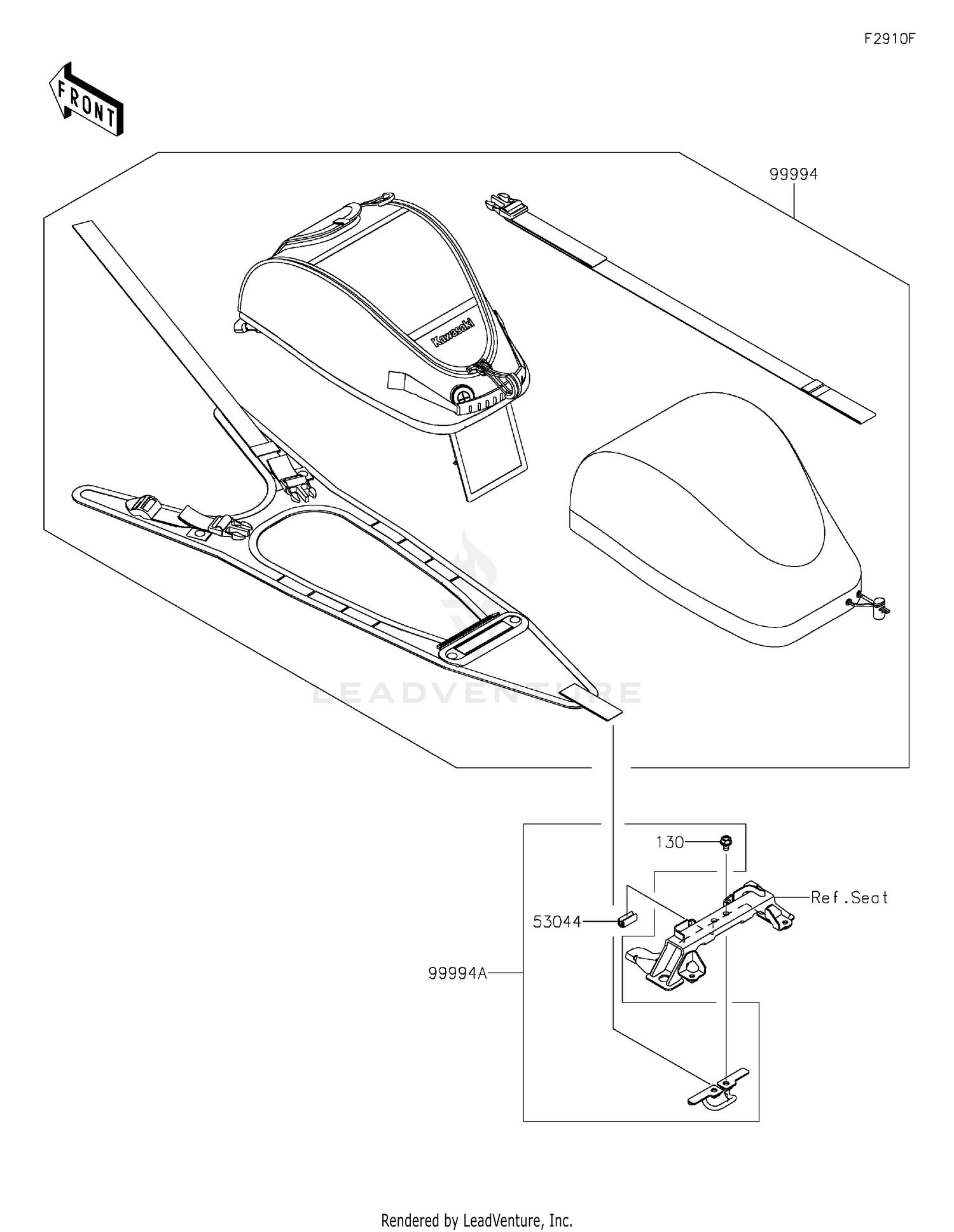 F2910F

FRONT

99994

Kawasaki

LEADVENTURE

130

Ref.Seat

53044

99994A

Rendered by LeadVenture, Inc.