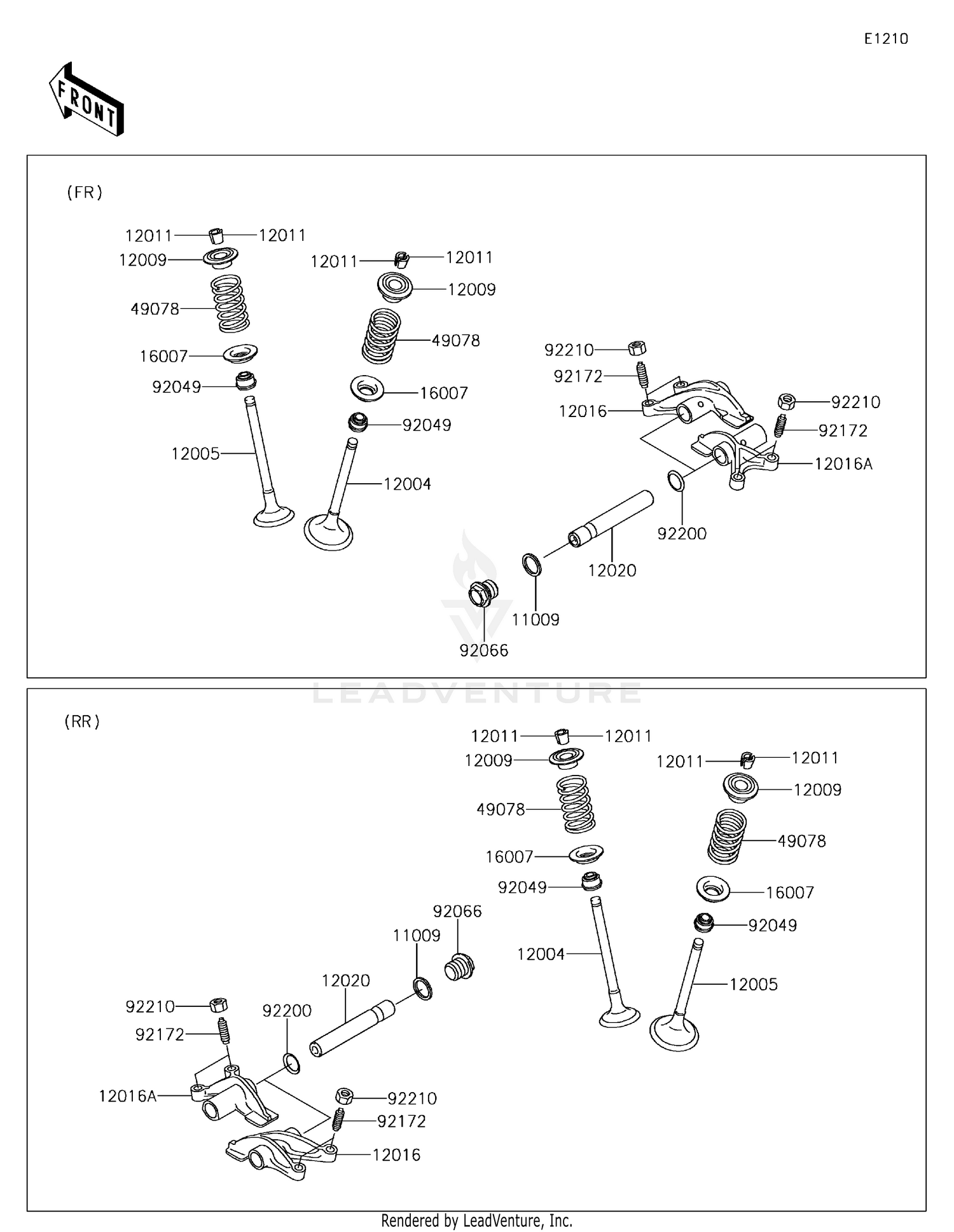 E1210

FRONT

(FR)

12011 12011
12009
49078
16007
92049
12005
12011 12011
12009
49078
16007
92049
12004
92210
92172
12016
92210
92172
12016A
92200
12020
11009
92066

LEADVENTURE

(RR)

12011 12011
12009
49078
16007
92049
12004
12011 12011
12009
49078
16007
92049
12005
92066
11009
12020
92200
92210
92172
12016A
92210
92172
12016

Rendered by LeadVenture, Inc.