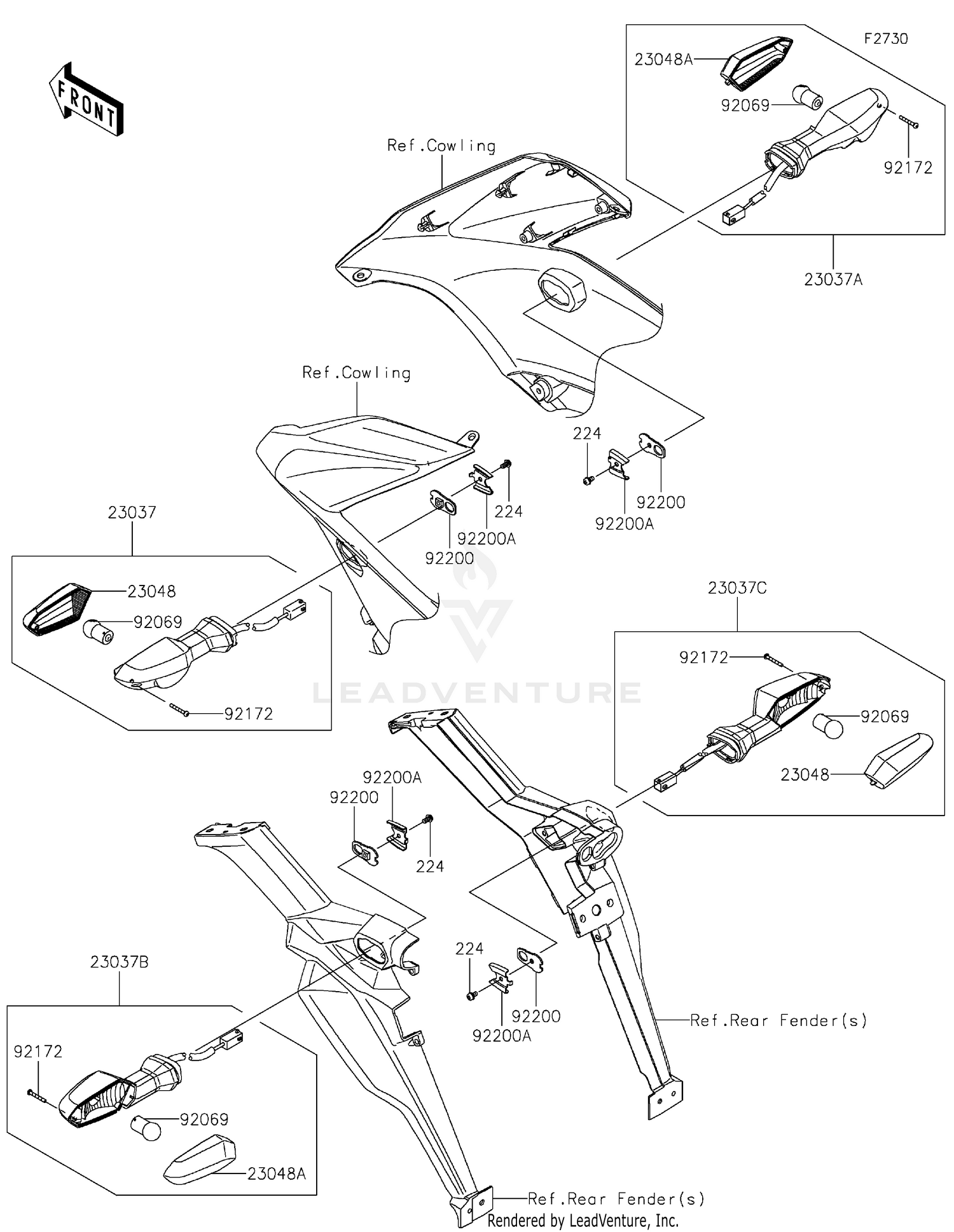 FRONT

F2730

23048A
92069
92172
23037A

Ref.Cowling

Ref.Cowling

224
92200
92200A

224
92200A
92200

23037
23048
92069
92172

LEADVENTURE

23037C
92172
92069
23048

92200A
92200
224

224
92200
92200A

Ref.Rear Fender(s)

23037B
92172
92069
23048A

Ref.Rear Fender(s)

Rendered by LeadVenture, Inc.