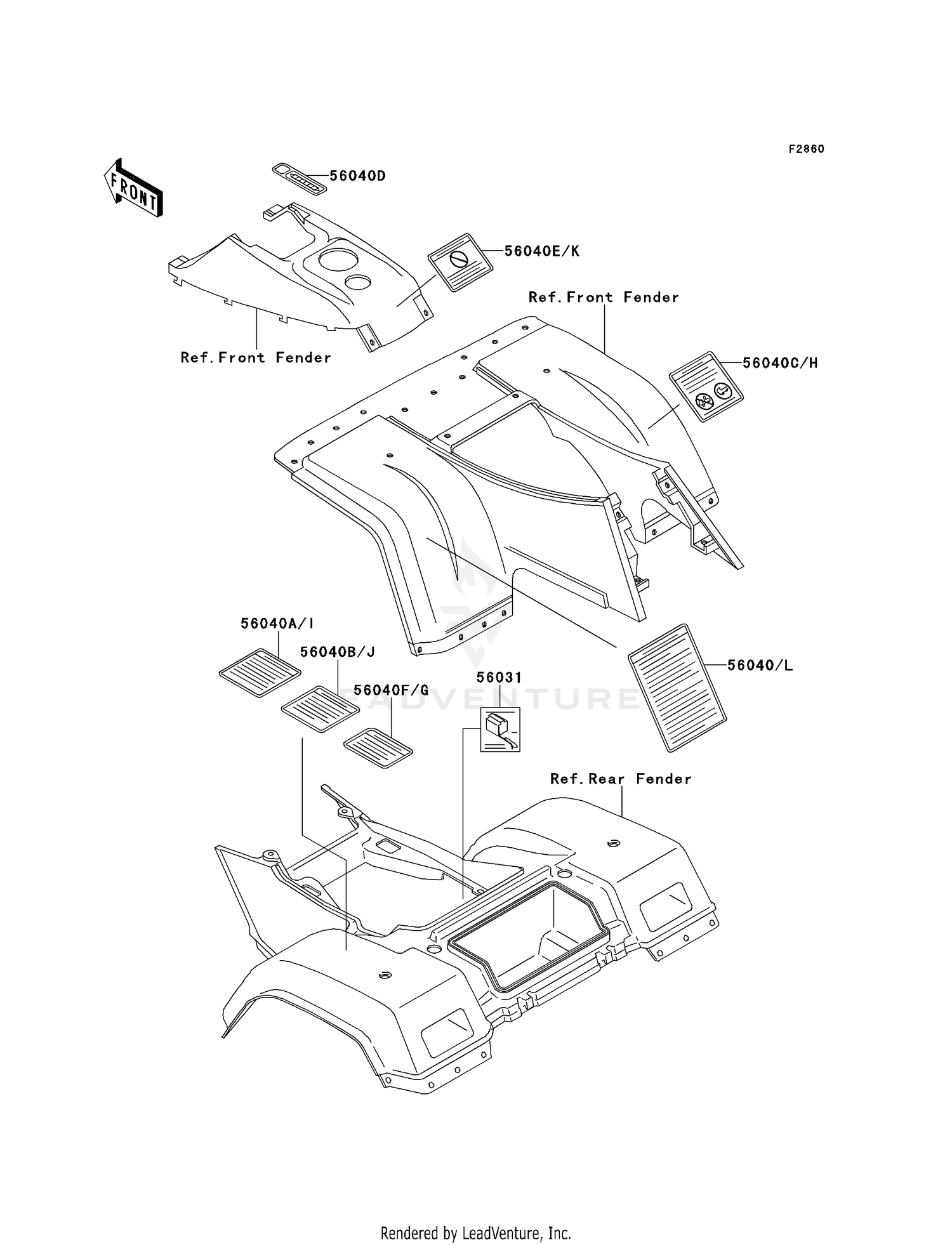 F2860

FRONT

56040D

56040E/K

Ref.Front Fender

Ref.Front Fender

56040C/H

56040A/I

56040B/J

56040F/G

56031

56040/L

LEADVENTURE

Ref.Rear Fender

Rendered by LeadVenture, Inc.