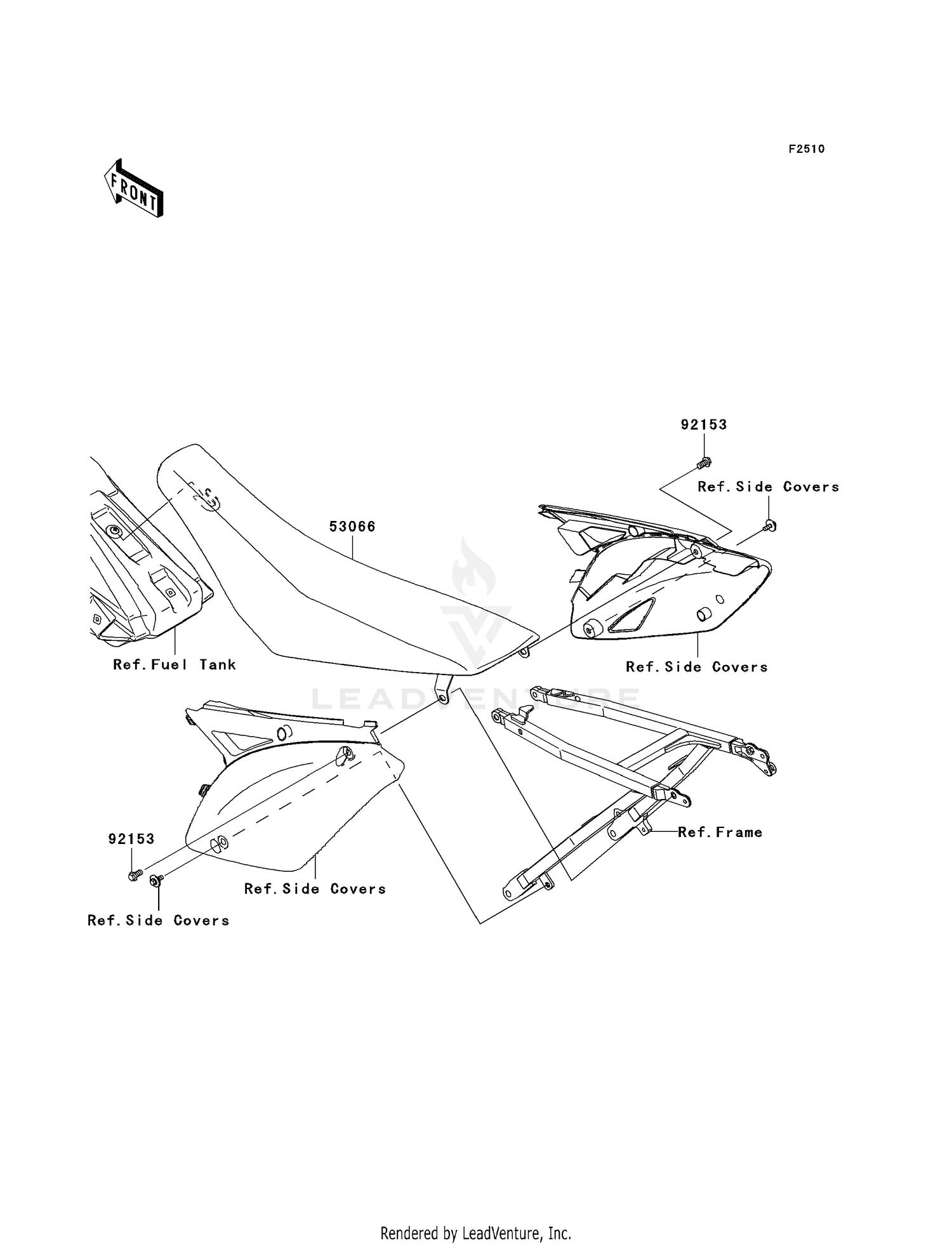 F2510

FRONT

92153

Ref.Side Covers

53066

Ref.Fuel Tank

Ref.Side Covers

LEADVENTURE

Ref.Frame

92153

Ref.Side Covers

Ref.Side Covers

Rendered by LeadVenture, Inc.