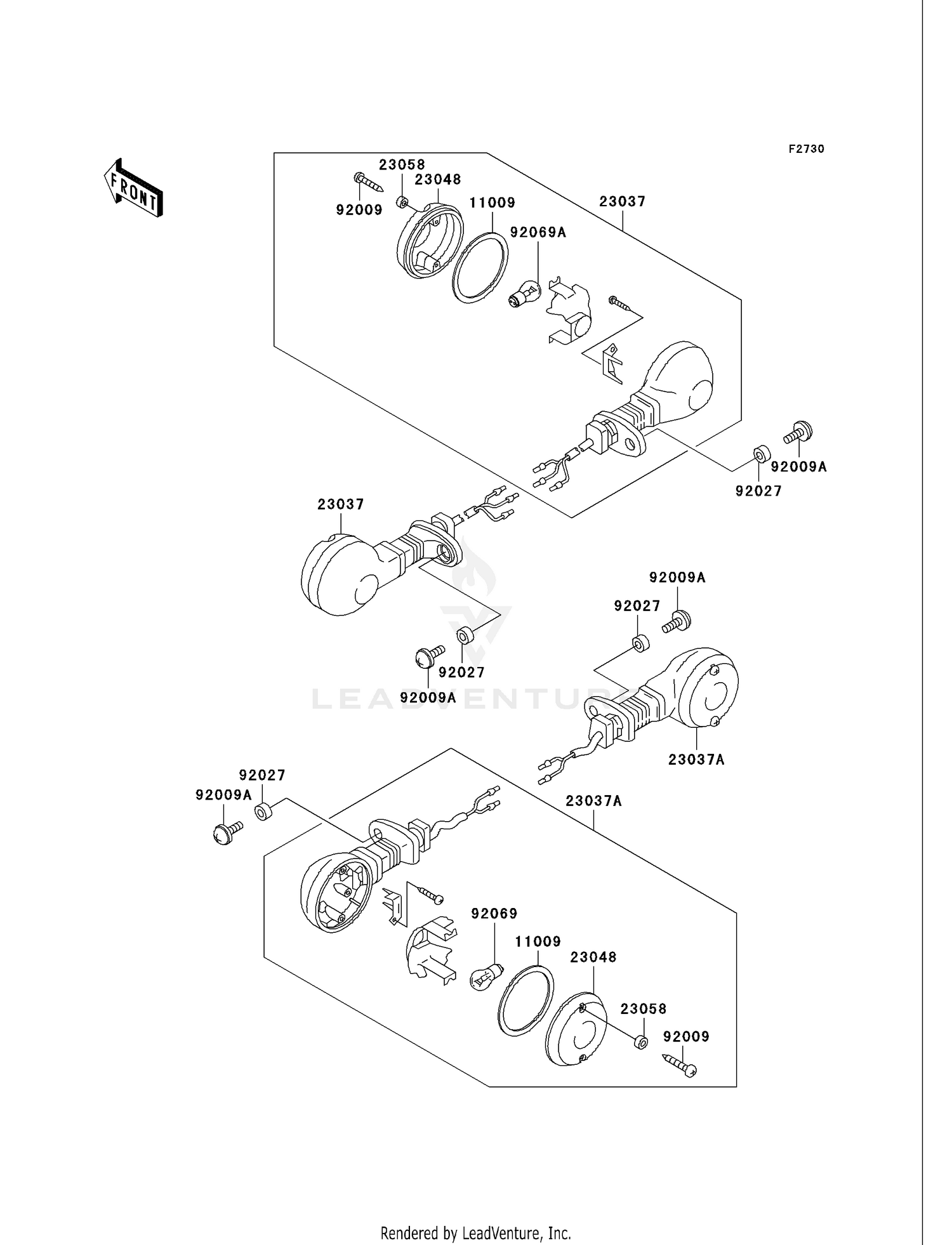 F2730

FRONT

23058
23048
92009
11009
23037
92069A

92009A
92027

23037

92009A
92027
92027
92009A
LEADVENTURE
23037A

92027
92009A
23037A

92069
11009
23048
23058
92009

Rendered by LeadVenture, Inc.