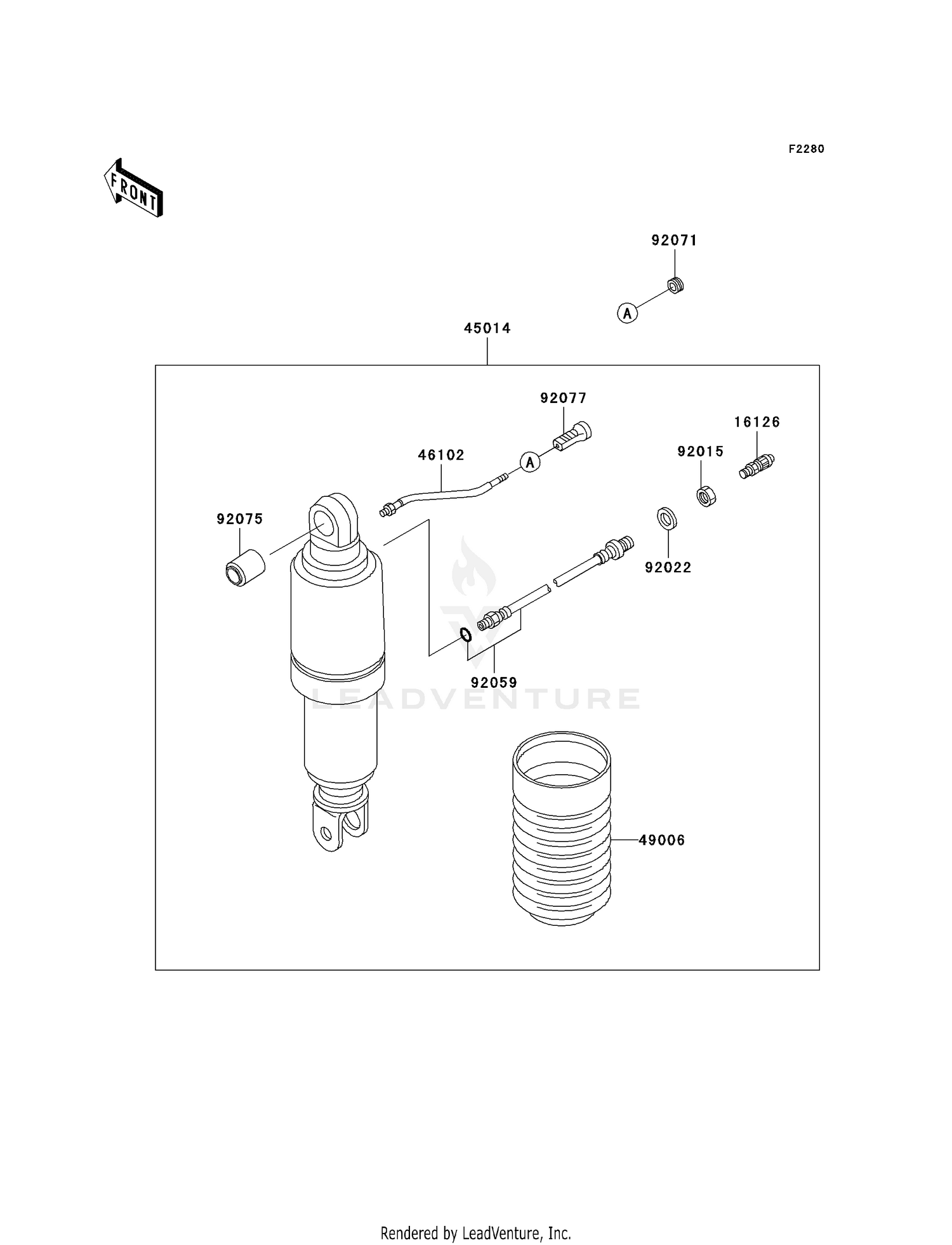 F2280

FRONT

92071

A

45014

92077

16126

46102

A

92015

92075

92022

92059

LEADVENTURE

49006

Rendered by LeadVenture, Inc.