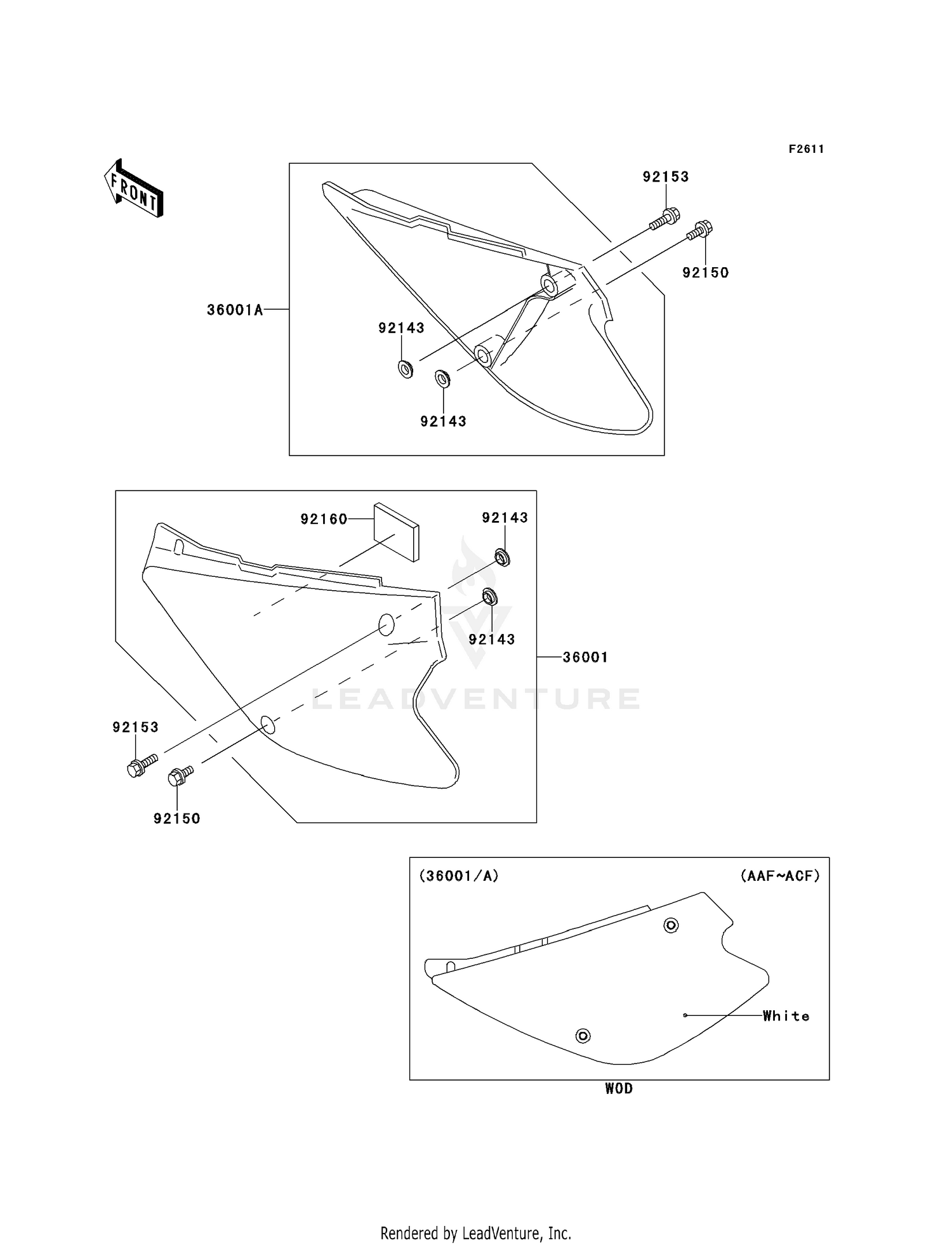 F2611

FRONT

92153

92150

36001A

92143

92143

92160

92143

92143

36001

LEADVENTURE

92153

92150

(36001/A)

(AAF~ACF)

White

WOD

Rendered by LeadVenture, Inc.