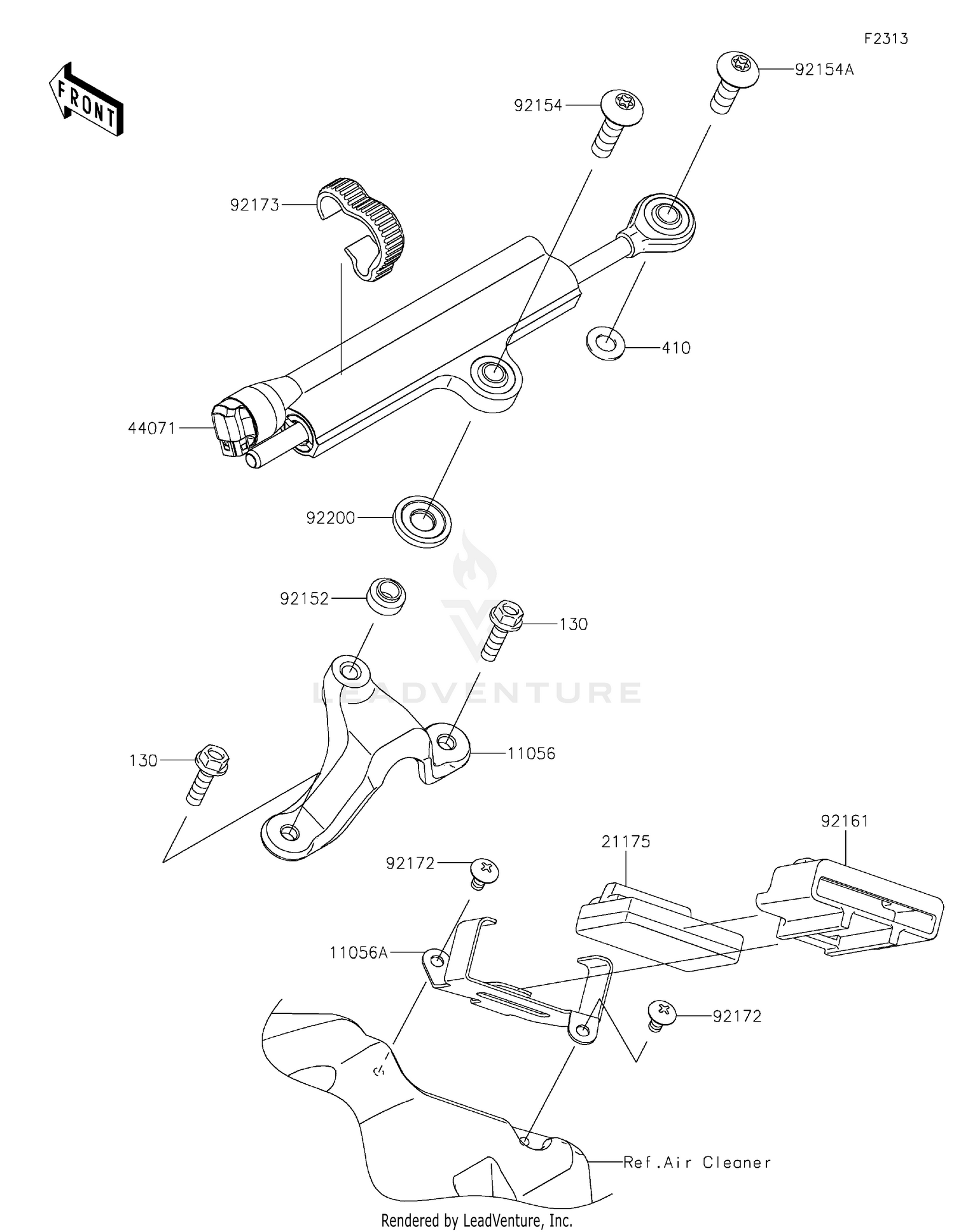 F2313

FRONT

92154A

92154

92173

410

44071

92200

92152

130

LEADVENTURE

130

11056

92161

21175

92172

11056A

92172

Ref.Air Cleaner

Rendered by LeadVenture, Inc.