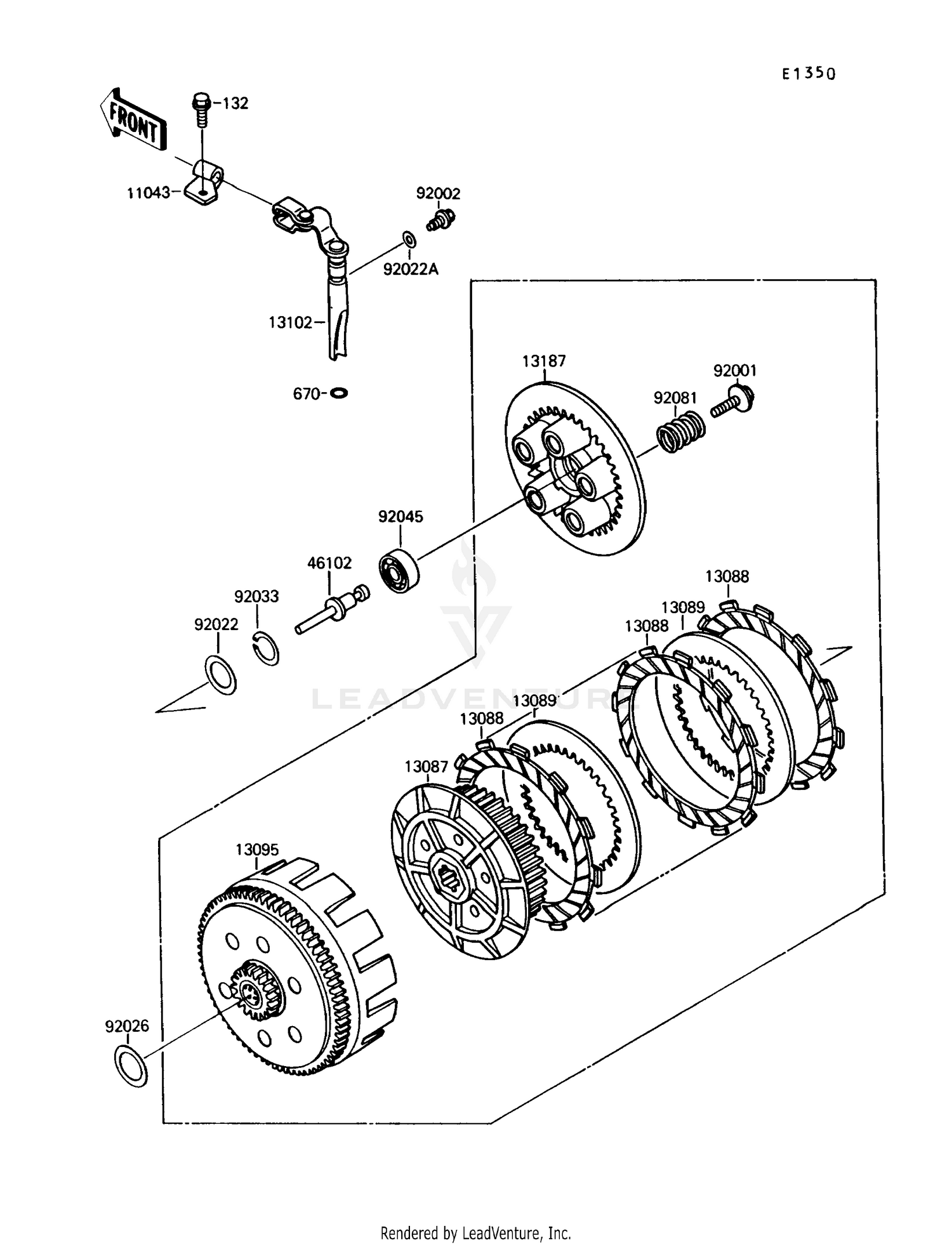 E1350

FRONT

132

11043

92002

92022A

13102

670

13187

92001

92081

92045

46102

92033

92022

13088

13089

13088

13089

13088

13087

13095

92026

LEADVENTURE

Rendered by LeadVenture, Inc.