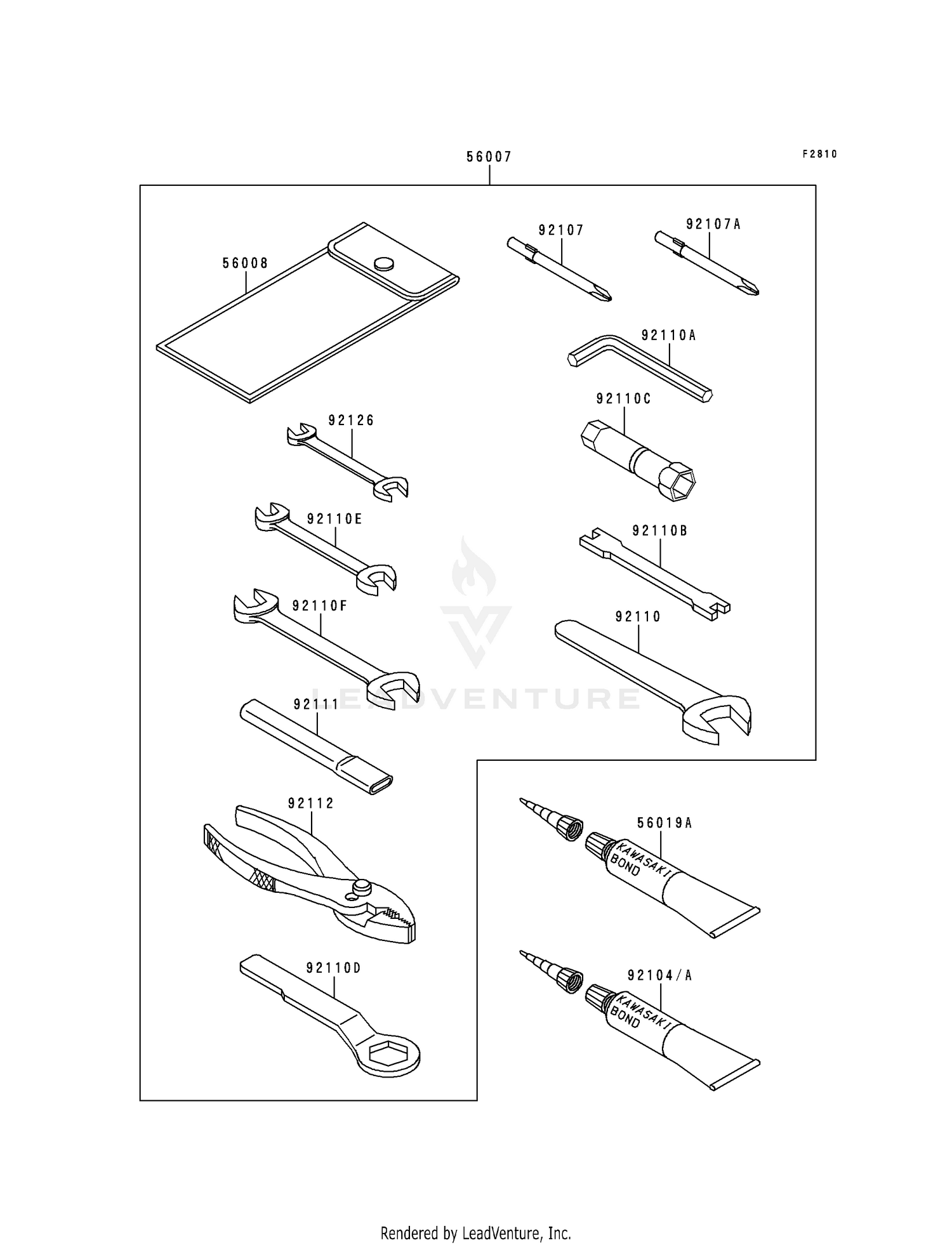 56007

F2810

56008

92107

92107A

92110A

92110C

92126

92110E

92110B

92110F

92110

LEADVENTURE

92111

92112

56019A

KAWASAKI BOND

92110D

92104/A

KAWASAKI BOND

Rendered by LeadVenture, Inc.