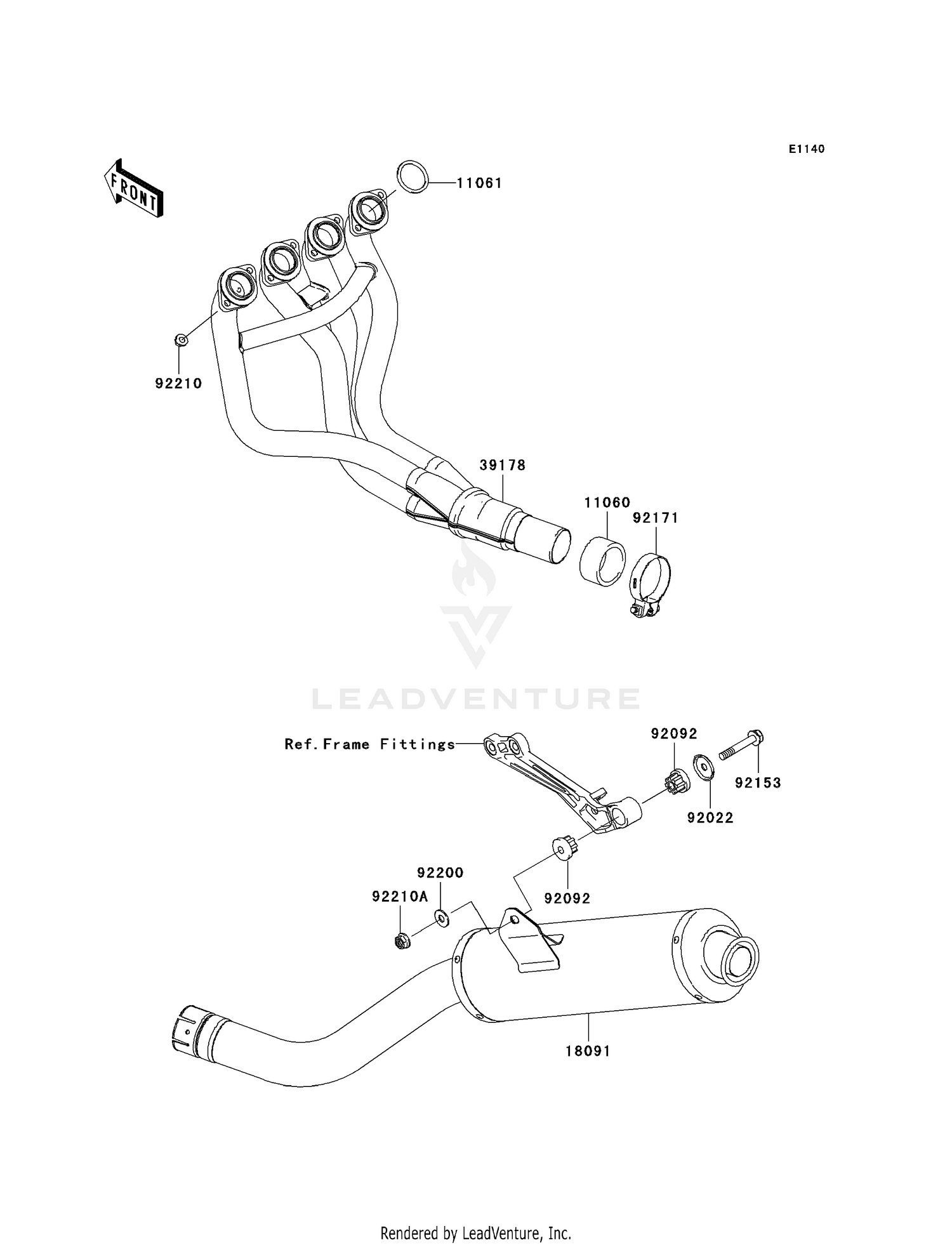 E1140

FRONT

11061

92210

39178

11060

92171

LEADVENTURE

Ref.Frame Fittings

92092

92153

92022

92200

92210A

92092

18091

Rendered by LeadVenture, Inc.