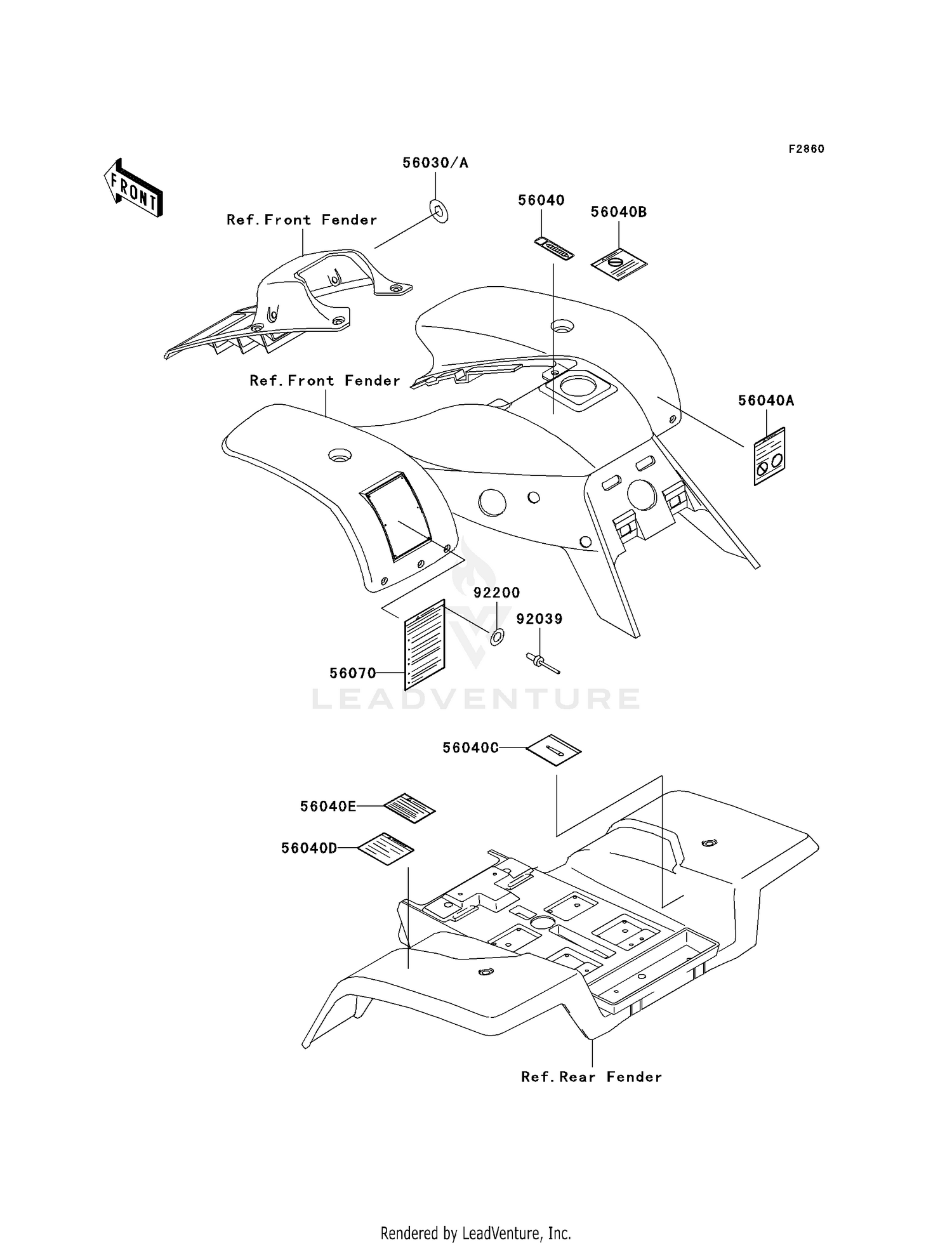 F2860

FRONT

56030/A

Ref.Front Fender

56040

56040B

Ref.Front Fender

56040A

92200

92039

56070

LEADVENTURE

56040C

56040E

56040D

Ref.Rear Fender

Rendered by LeadVenture, Inc.