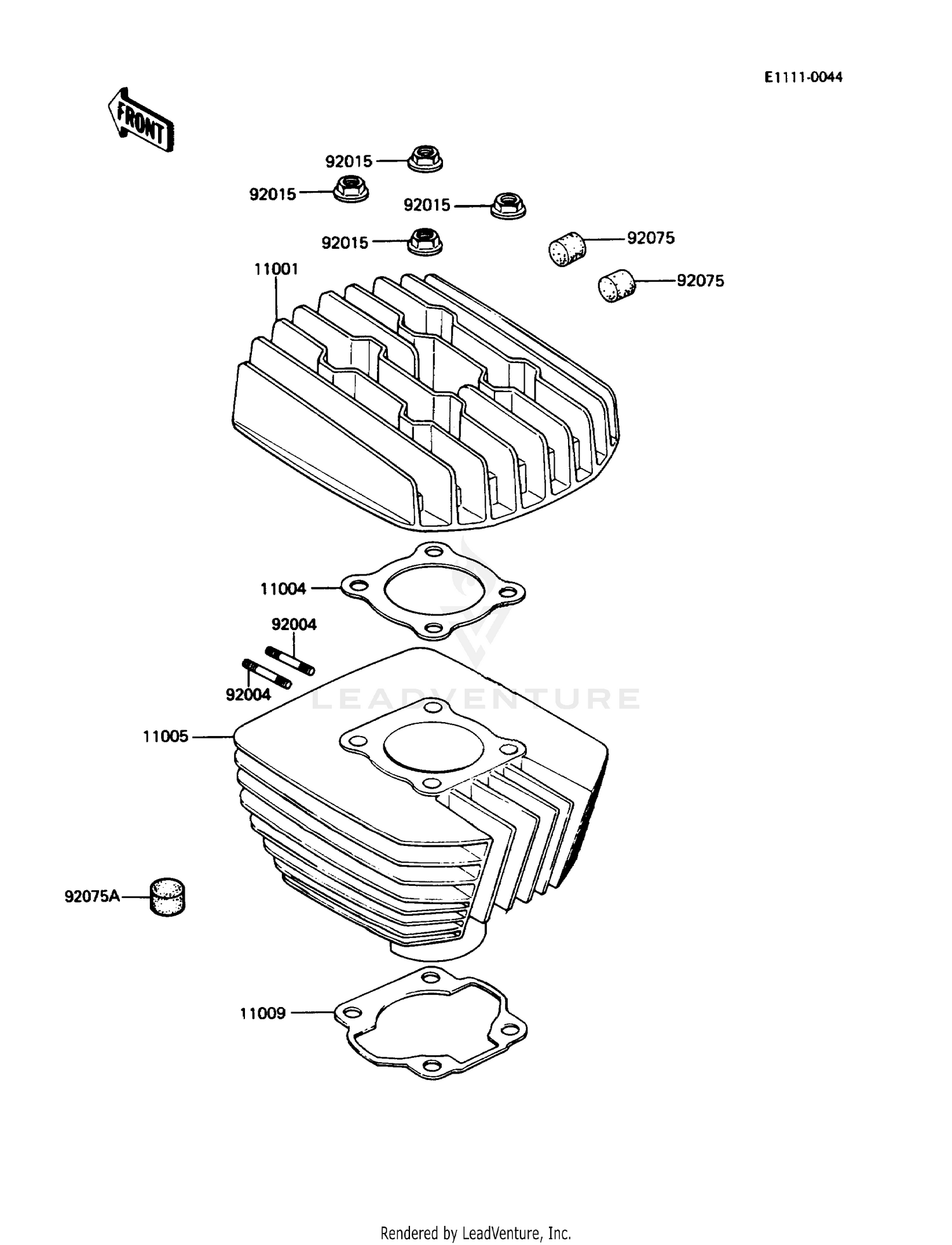 E1111-0044

FRONT

92015
92015
92015
92015
92075
92075
11001
11004
92004
92004
LEADVENTURE
11005
92075A
11009

Rendered by LeadVenture, Inc.