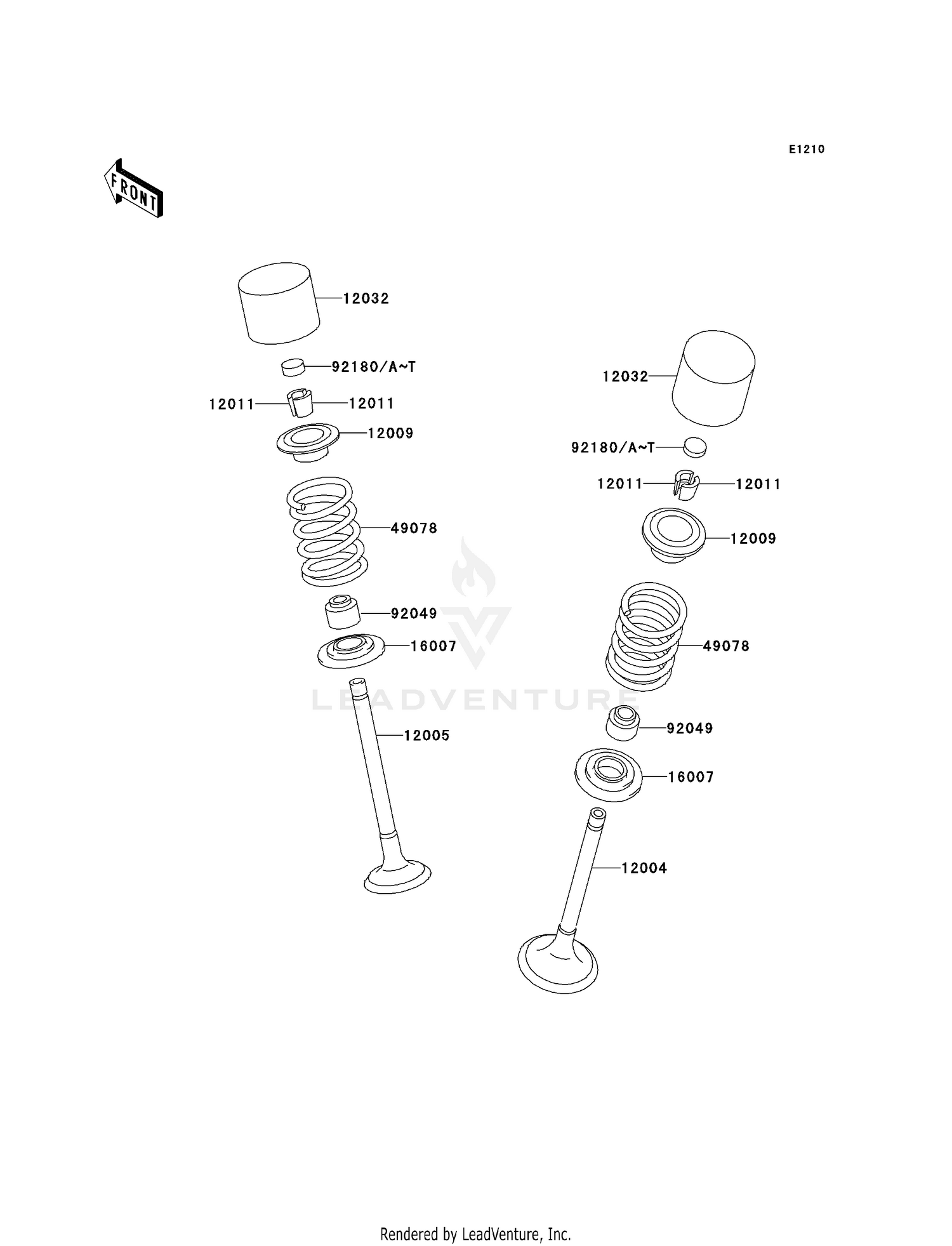 E1210

FRONT

12032
92180/A~T
12011
12011
12009
49078
92049
16007
12005

12032
92180/A~T
12011
12011
12009
49078
92049
16007
12004

LEADVENTURE

Rendered by LeadVenture, Inc.