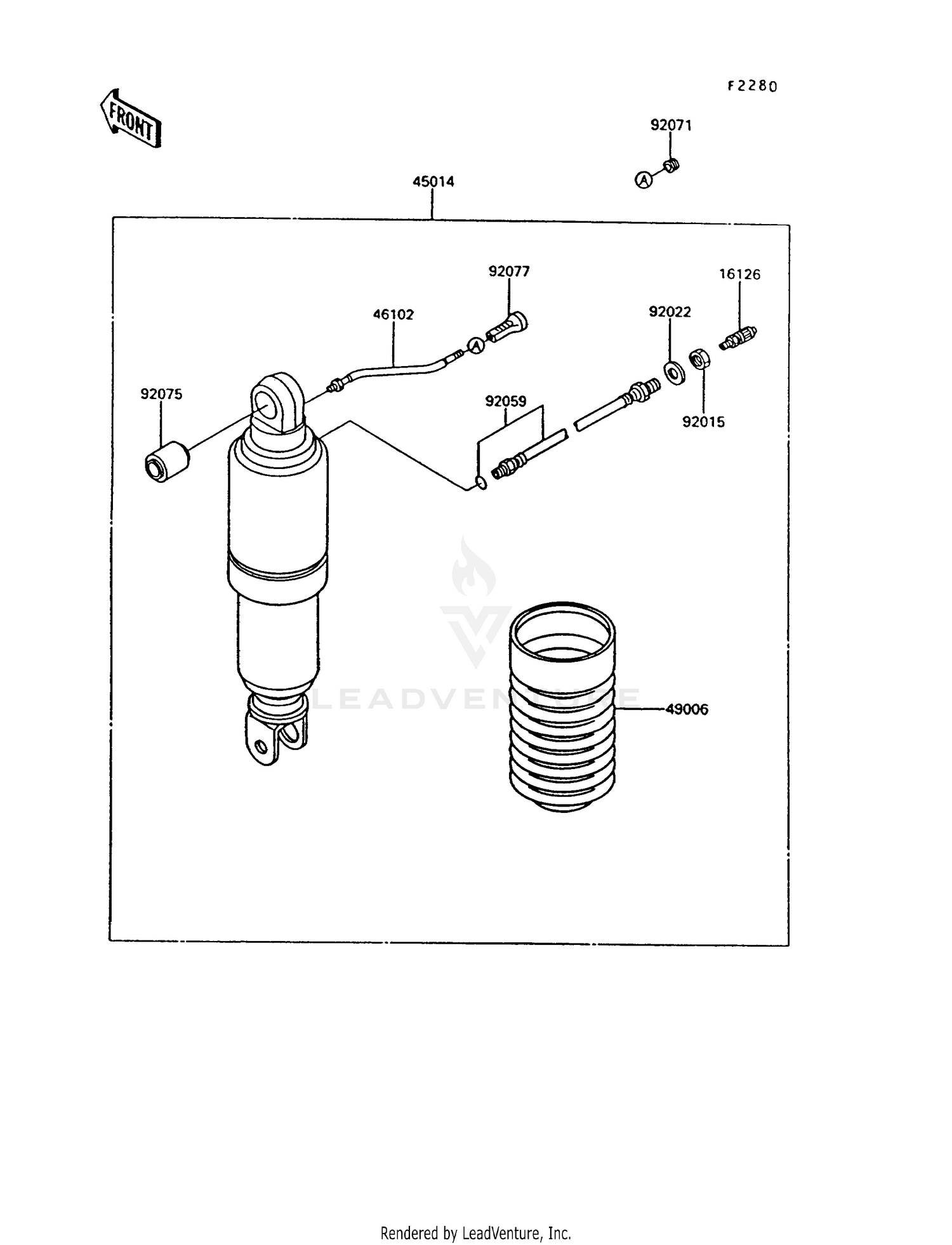 F2280

FRONT

92071

A

45014

92077

16126

46102

A

92022

92075

92059

92015

LEADVENTURE

49006

Rendered by LeadVenture, Inc.