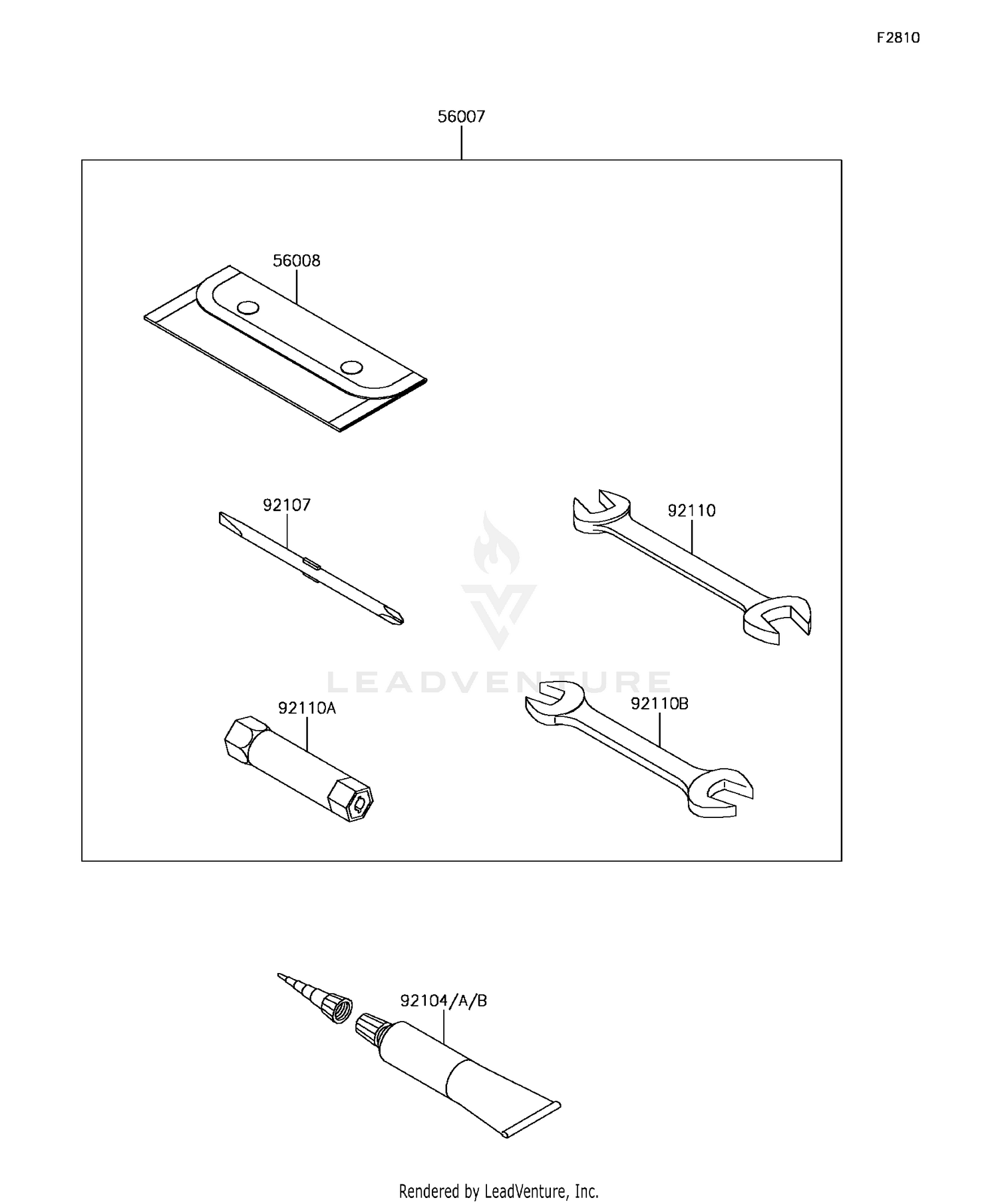 F2810

56007

56008

92107

92110

LEADVENTURE

92110A

92110B

92104/A/B

Rendered by LeadVenture, Inc.