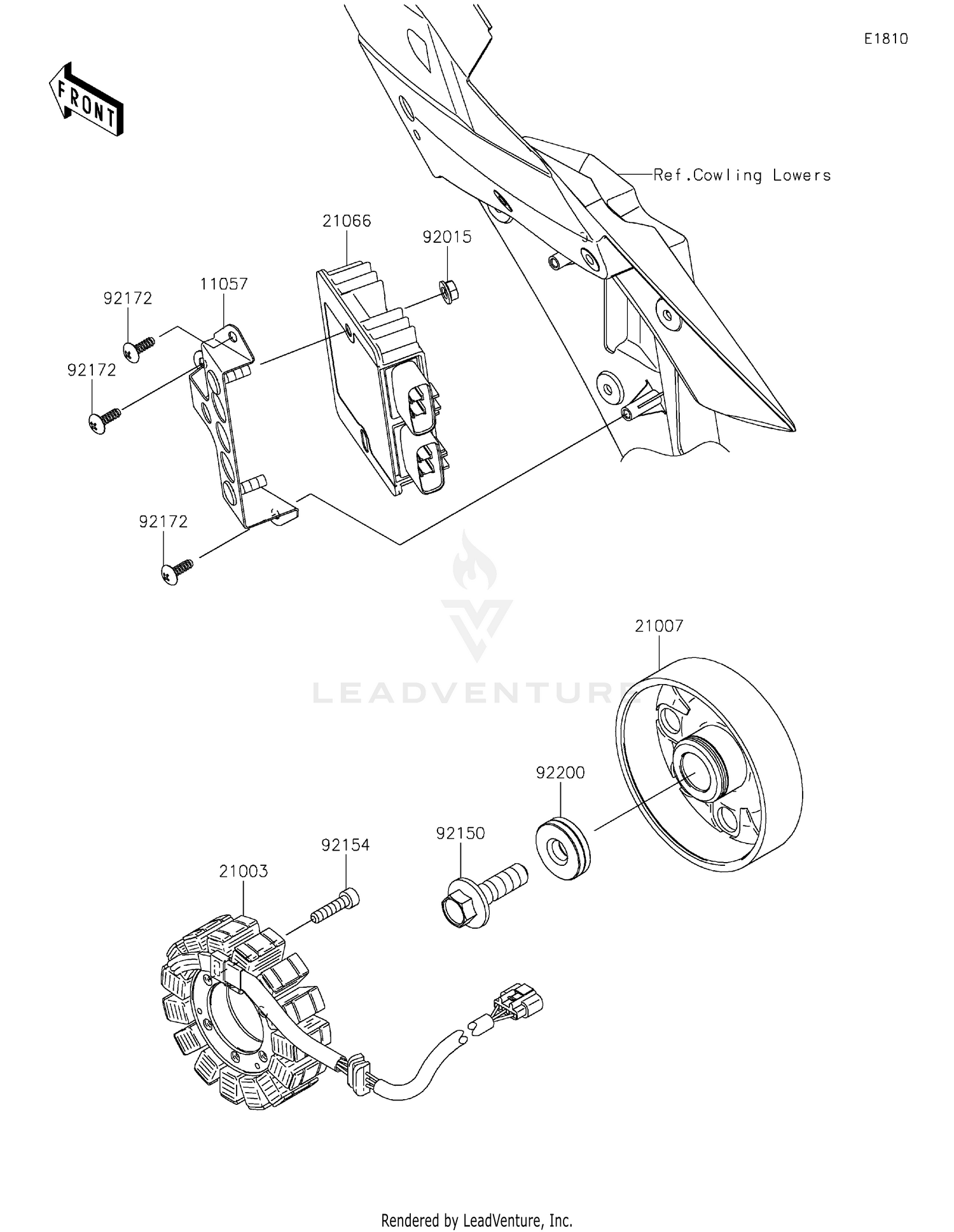 E1810

FRONT

Ref.Cowling Lowers

21066

92015

11057

92172

92172

92172

LEADVENTURE

21007

92200

92150

92154

21003

Rendered by LeadVenture, Inc.