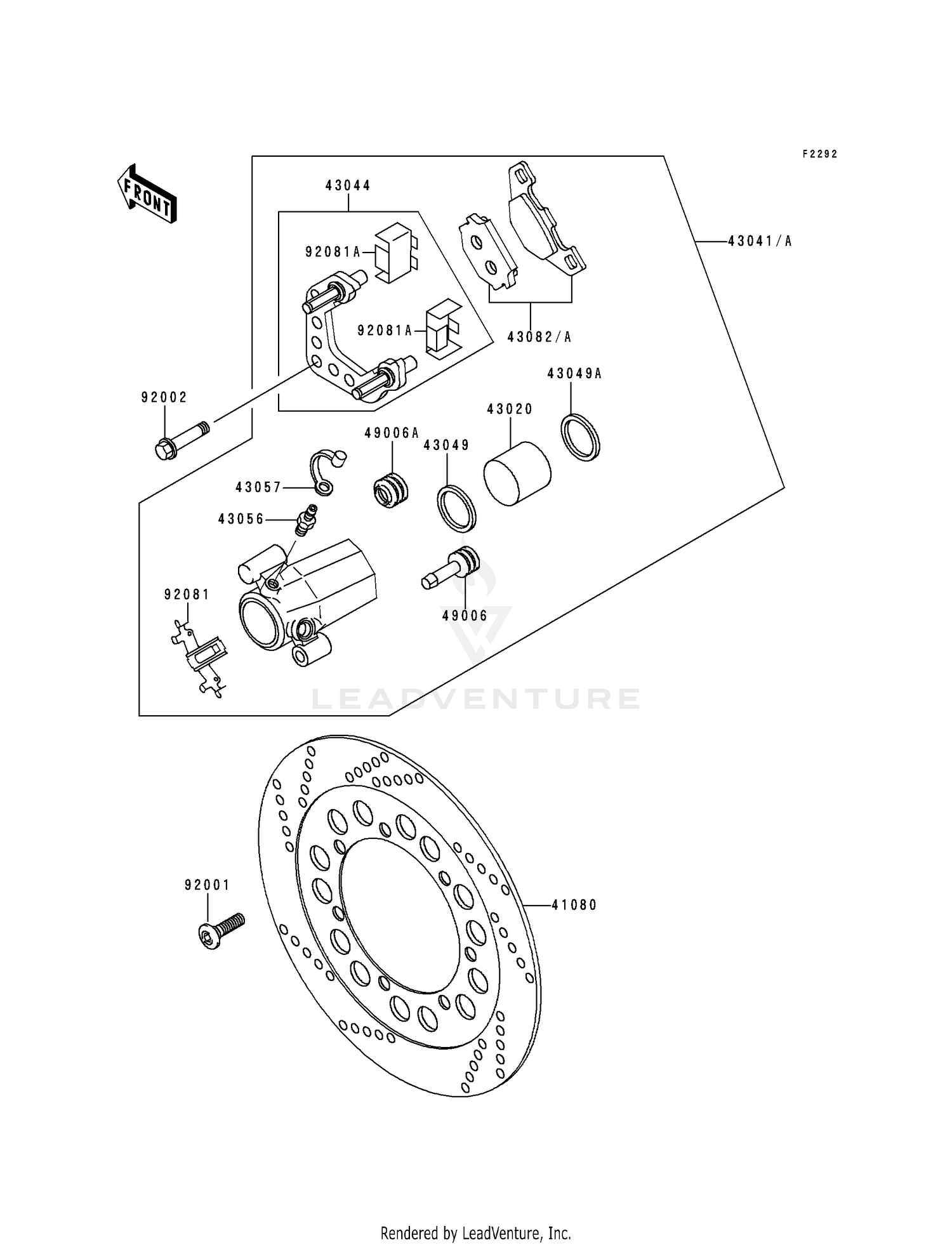 F2292

FRONT

43044

43041/A

92081A

92081A

43082/A

43049A

92002

43020

49006A

43049

43057

43056

92081

49006

LEADVENTURE

92001

41080

Rendered by LeadVenture, Inc.