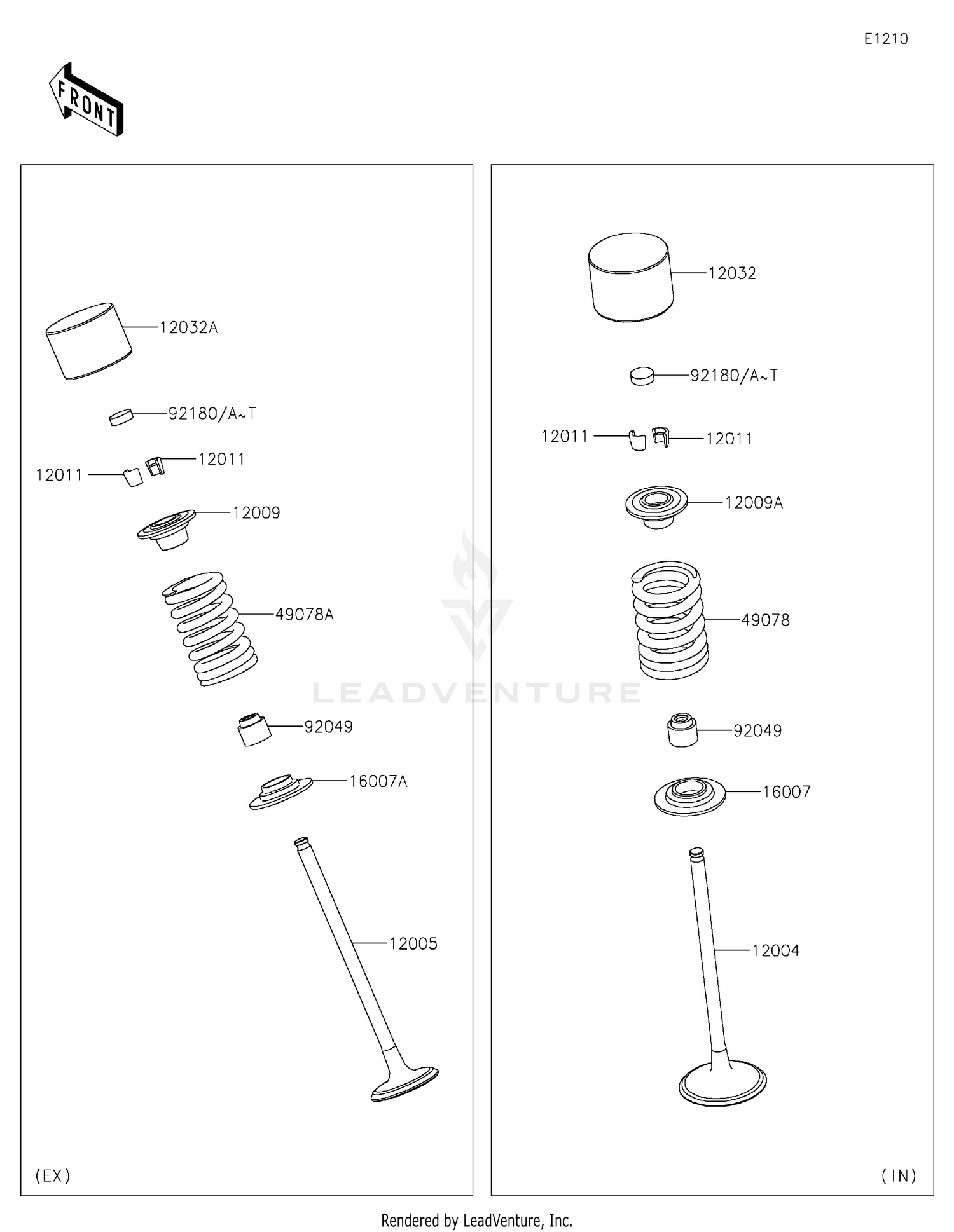 E1210

FRONT

12032A

92180/A~T

12011

12011

12009

49078A

92049

16007A

12005

(EX)

12032

92180/A~T

12011

12011

12009A

49078

92049

16007

12004

(IN)

LEADVENTURE

Rendered by LeadVenture, Inc.