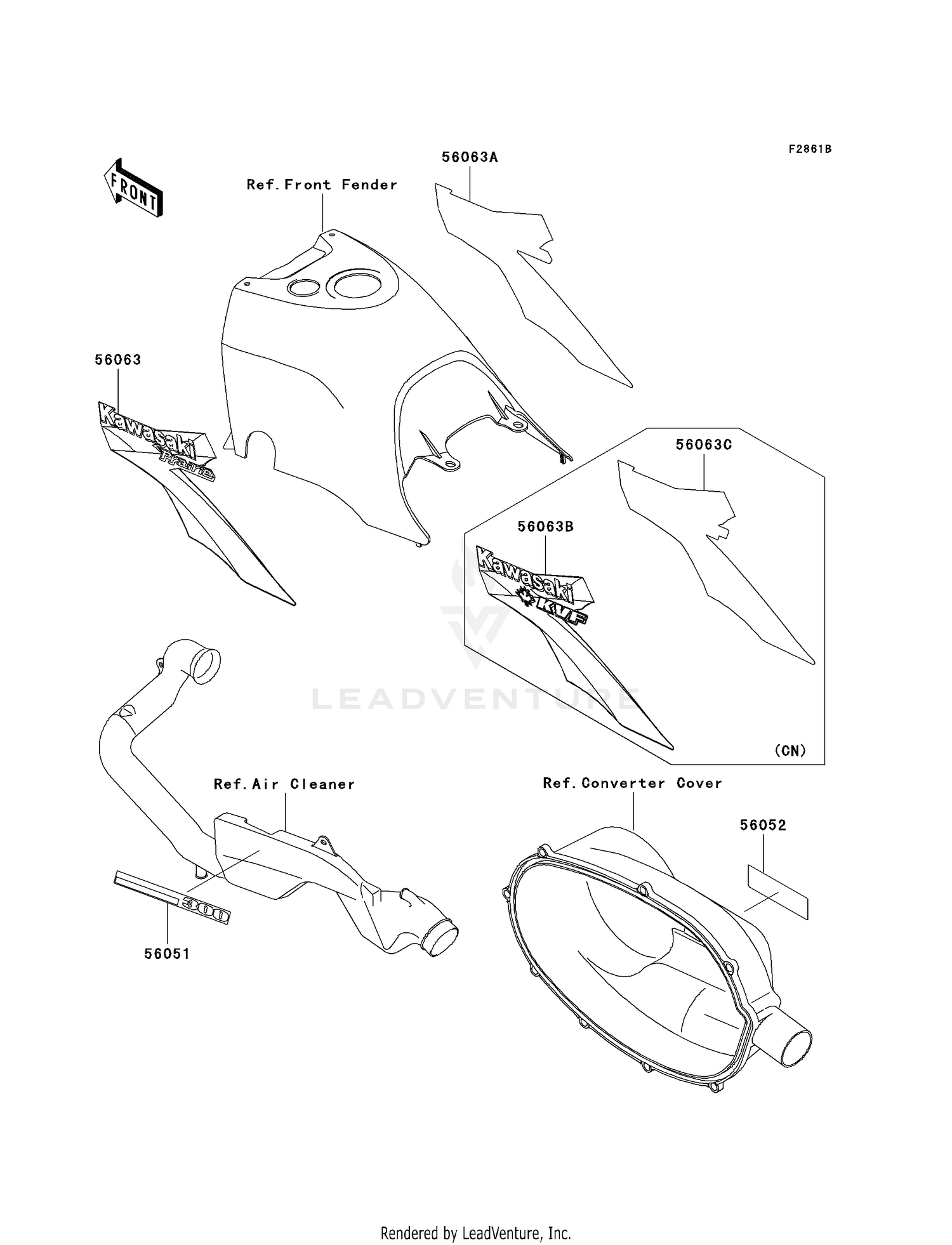 F2861B

FRONT

56063A

Ref. Front Fender

56063

Kawasaki
Prairie

56063C

56063B

Kawasaki
KVF

LEADVENTURE

(CN)

Ref. Air Cleaner

Ref. Converter Cover

56052

300

56051

Rendered by LeadVenture, Inc.