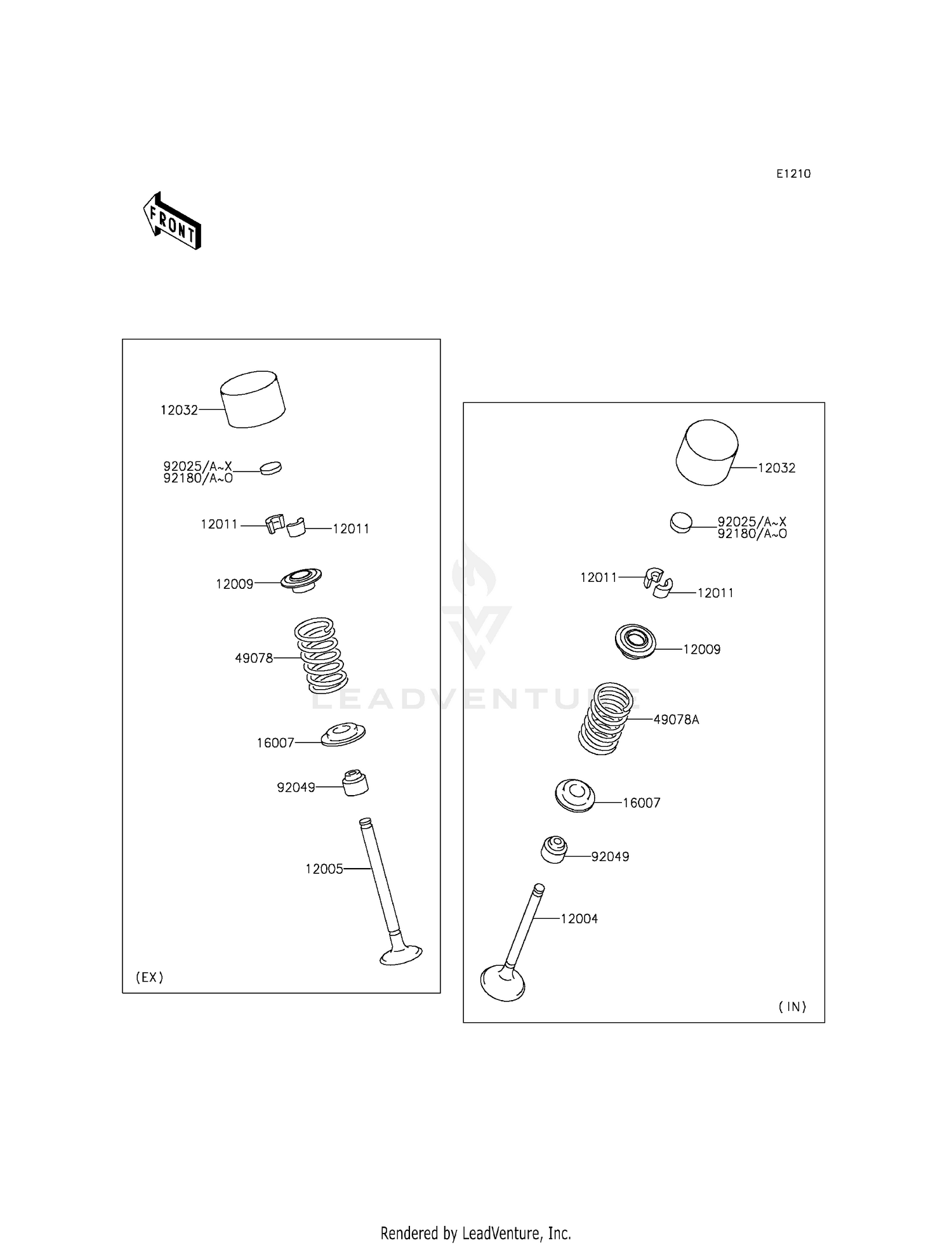 E1210

FRONT

12032

92025/A~X
92180/A~O

12011
12011

12009

49078

16007

92049

12005

(EX)

12032

92025/A~X
92180/A~O

12011
12011

12009

49078A

16007

92049

12004

(IN)

LEADVENTURE

Rendered by LeadVenture, Inc.