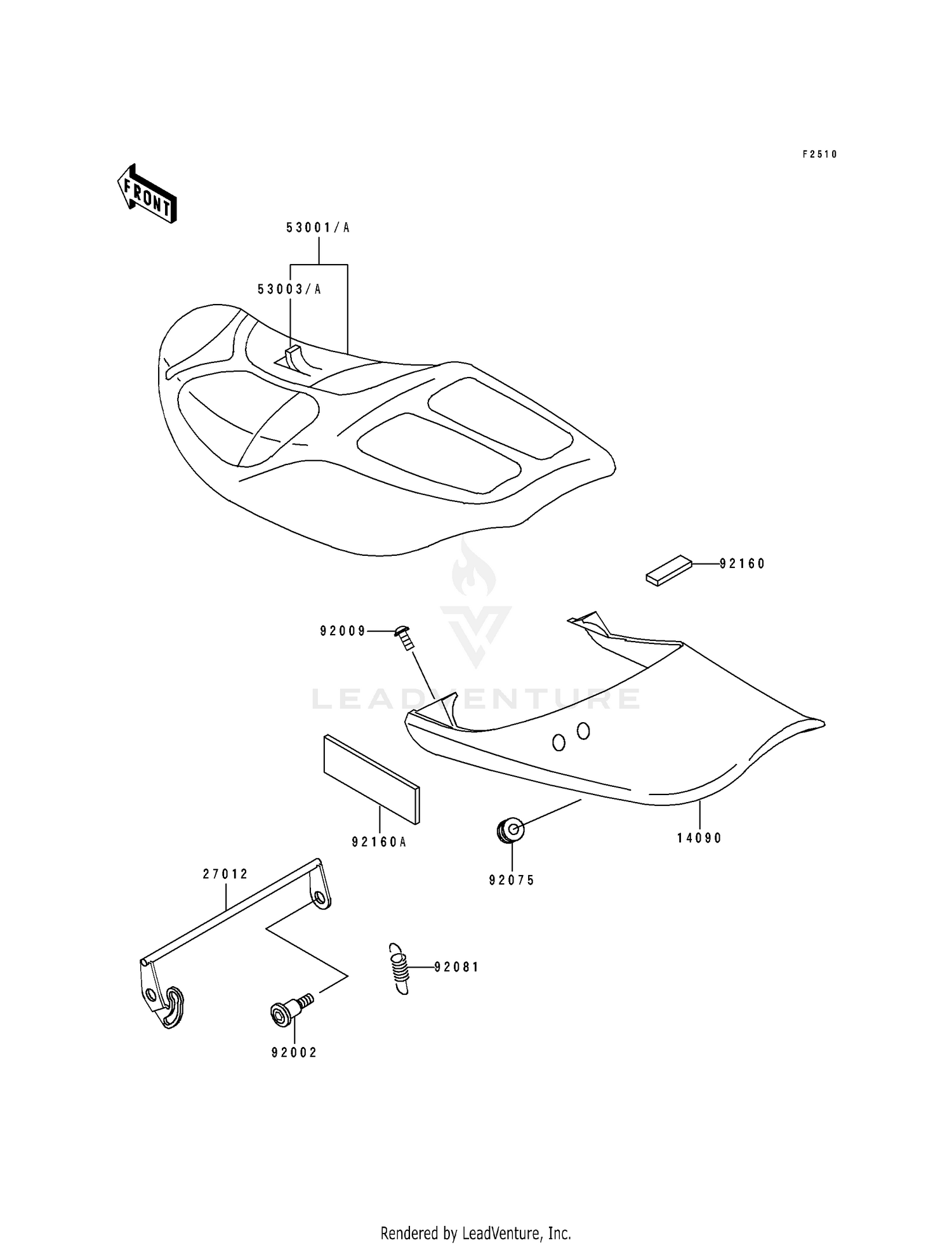 F2510

FRONT

53001/A

53003/A

92160

92009

LEADVENTURE

92160A

14090

92075

27012

92081

92002

Rendered by LeadVenture, Inc.