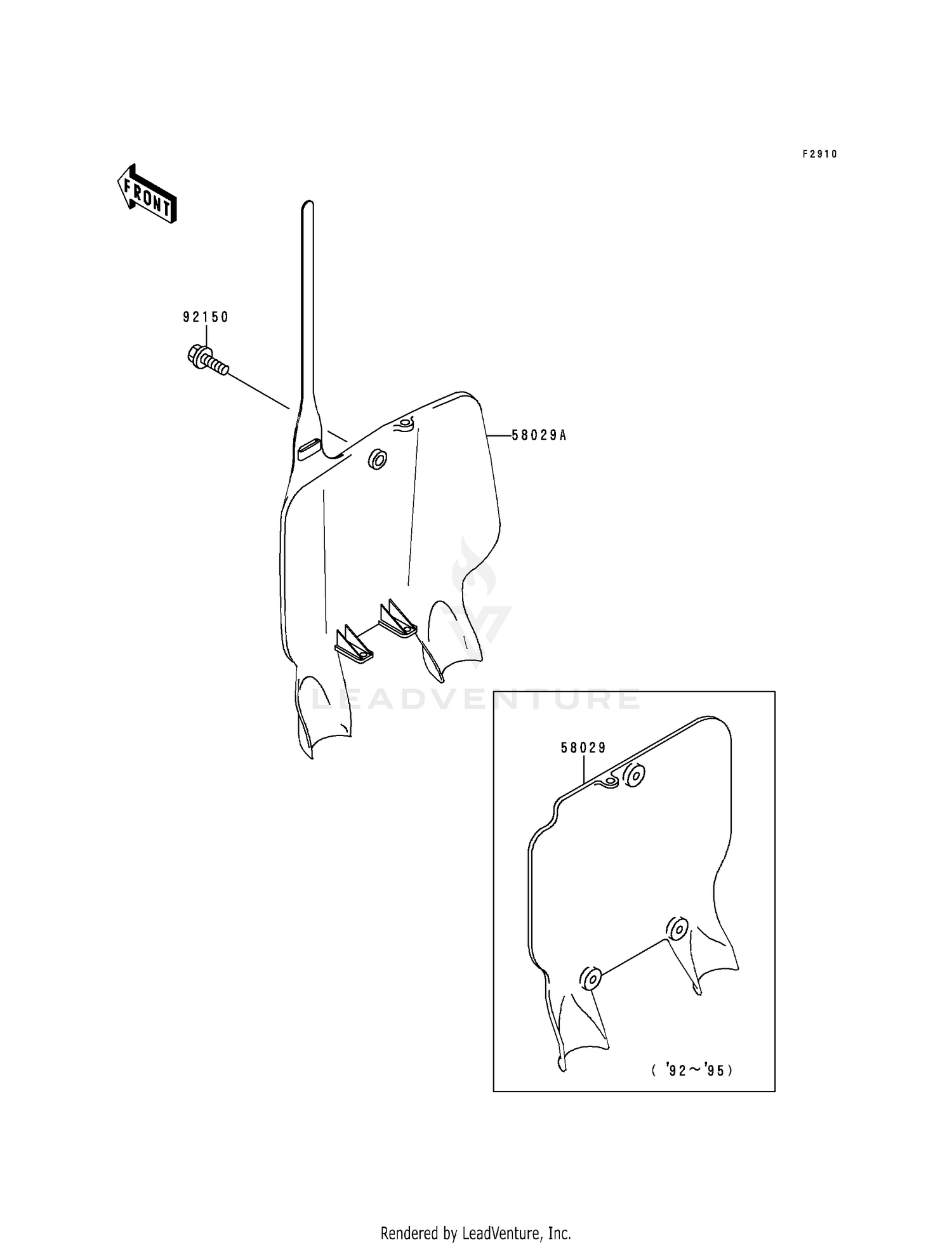 F2910

FRONT

92150

58029A

LEADVENTURE

58029

( '92~'95)

Rendered by LeadVenture, Inc.