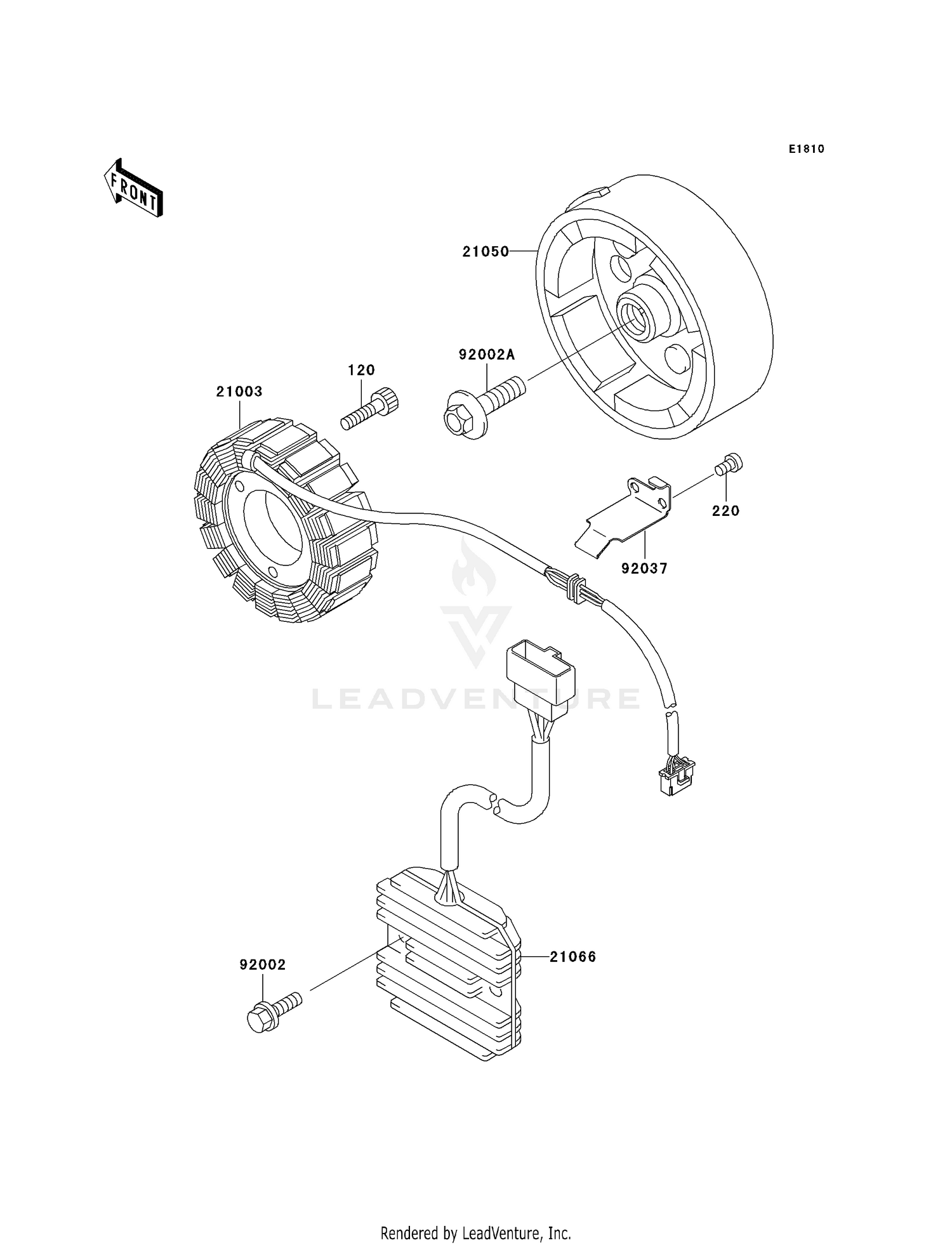 E1810

FRONT

21050

92002A

120

21003

220

92037

LEADVENTURE

21066

92002

Rendered by LeadVenture, Inc.