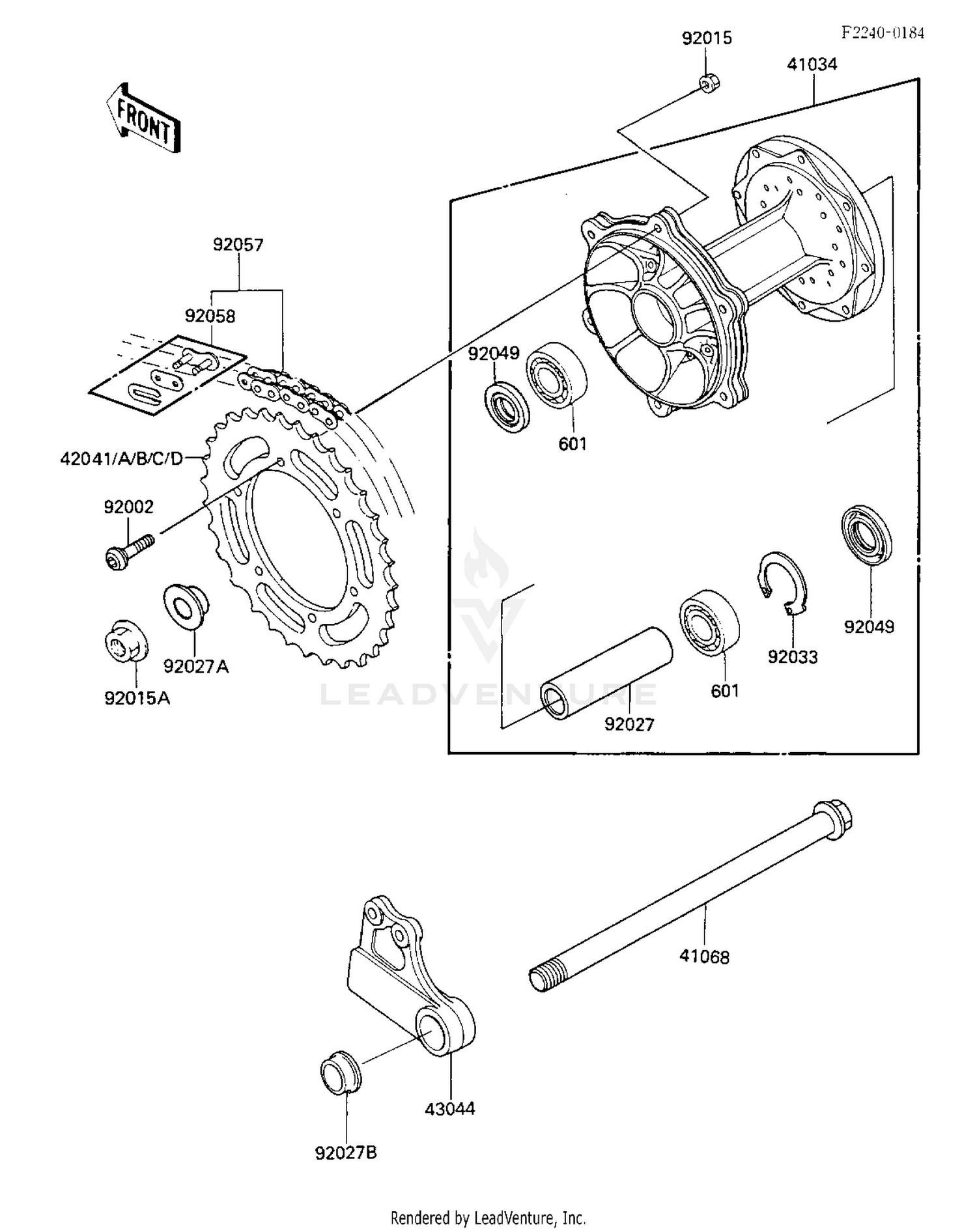 F2240-0184

92015

41034

FRONT

92057

92058

92049

601

42041/A/B/C/D

92002

92027A

92015A

92049

92033

601

92027

LEADVENTURE

41068

43044

92027B

Rendered by LeadVenture, Inc.