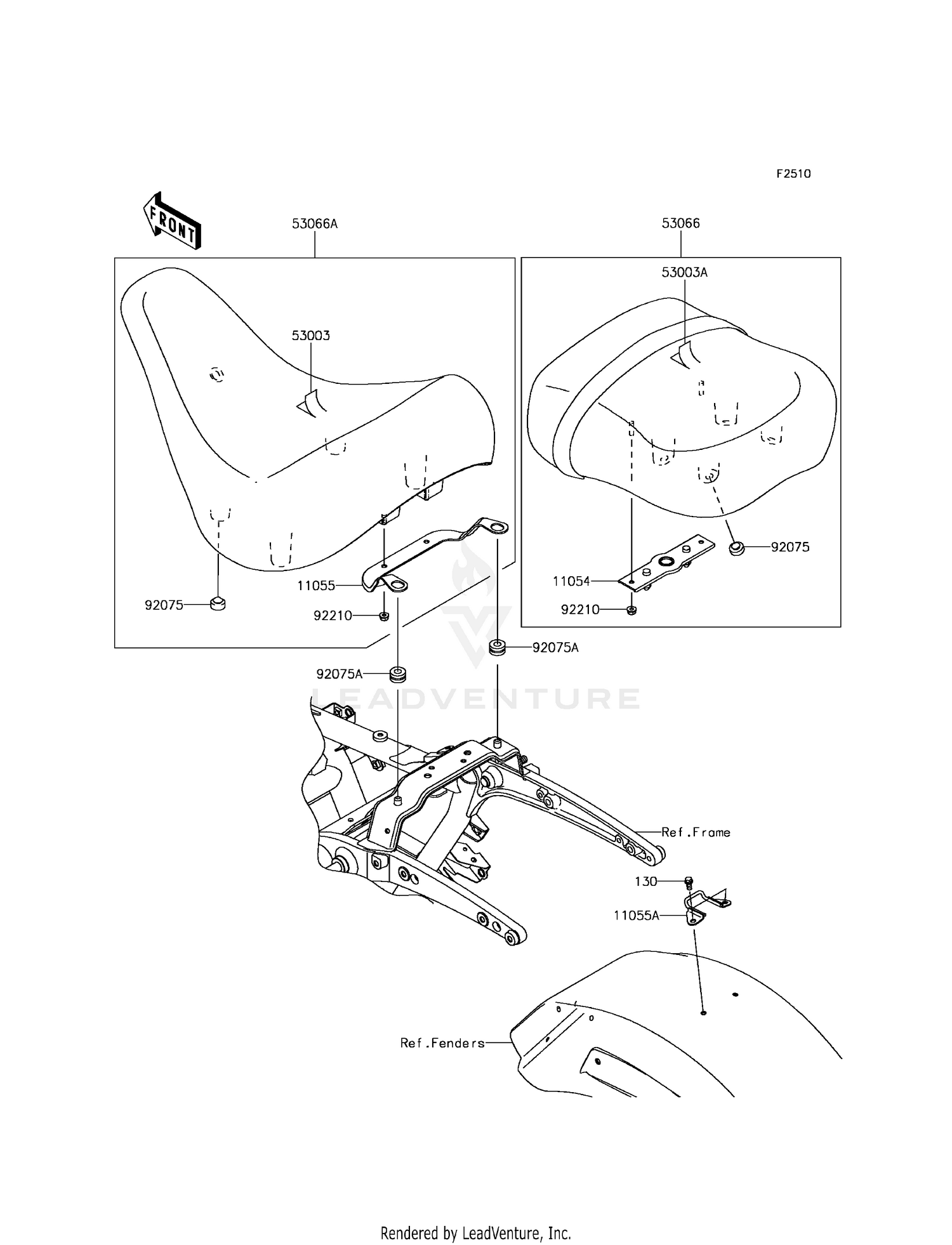 F2510

FRONT

53066A

53066

53003A

53003

92075

11055

11054

92075

92210

92210

92075A

92075A

LEADVENTURE

Ref.Frame

130

11055A

Ref.Fenders

Rendered by LeadVenture, Inc.