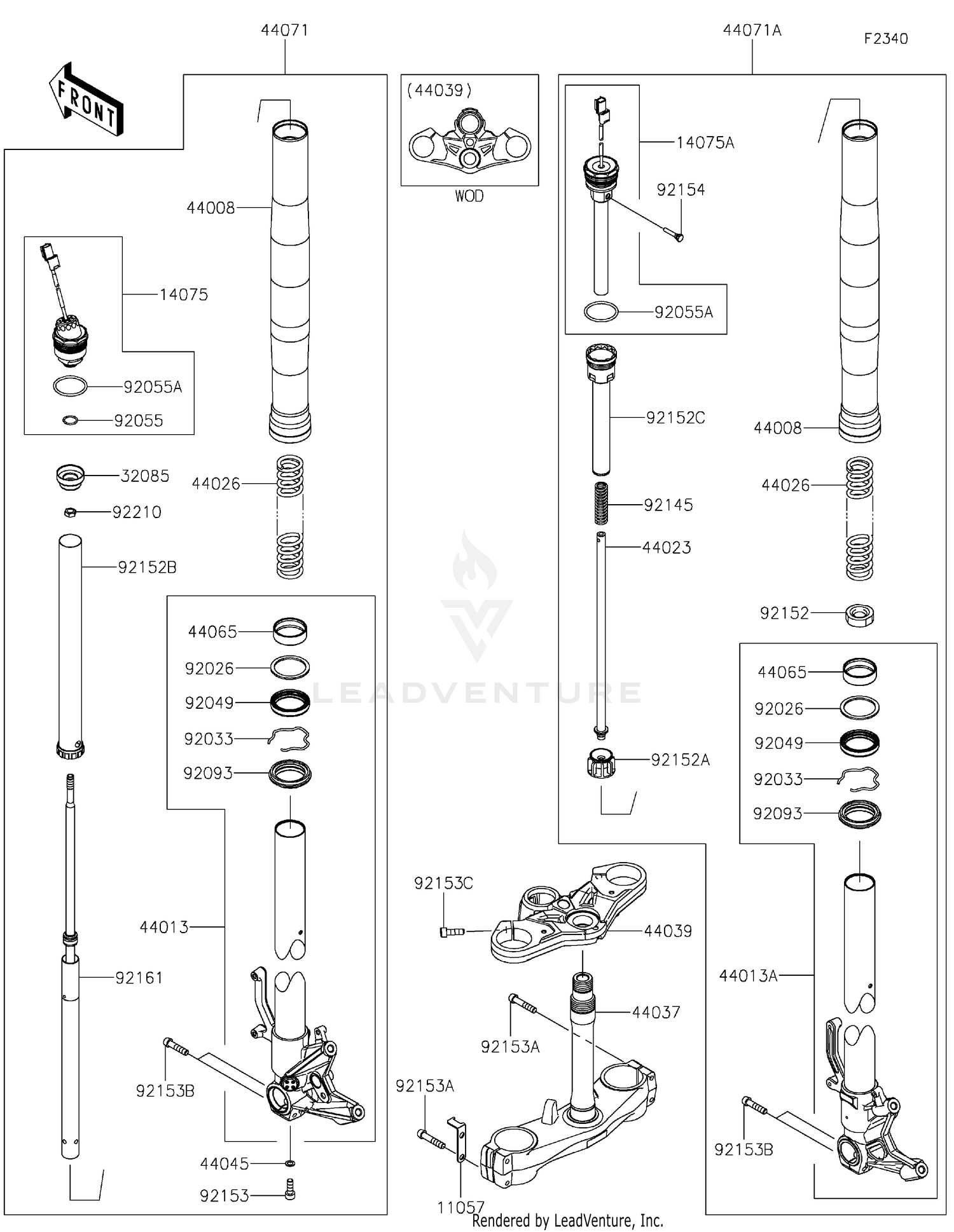 44071

44071A

F2340

FRONT

(44039)

WOD

44008

14075

92055A

92055

32085

92210

92152B

44026

44065

92026

92049

92033

92093

44013

92161

92153B

44045

92153

14075A

92154

92055A

92152C

92145

44023

92152A

44008

44026

92152

44065

92026

92049

92033

92093

44013A

92153B

92153C

44039

44037

92153A

92153A

11057

LEADVENTURE

Rendered by LeadVenture, Inc.