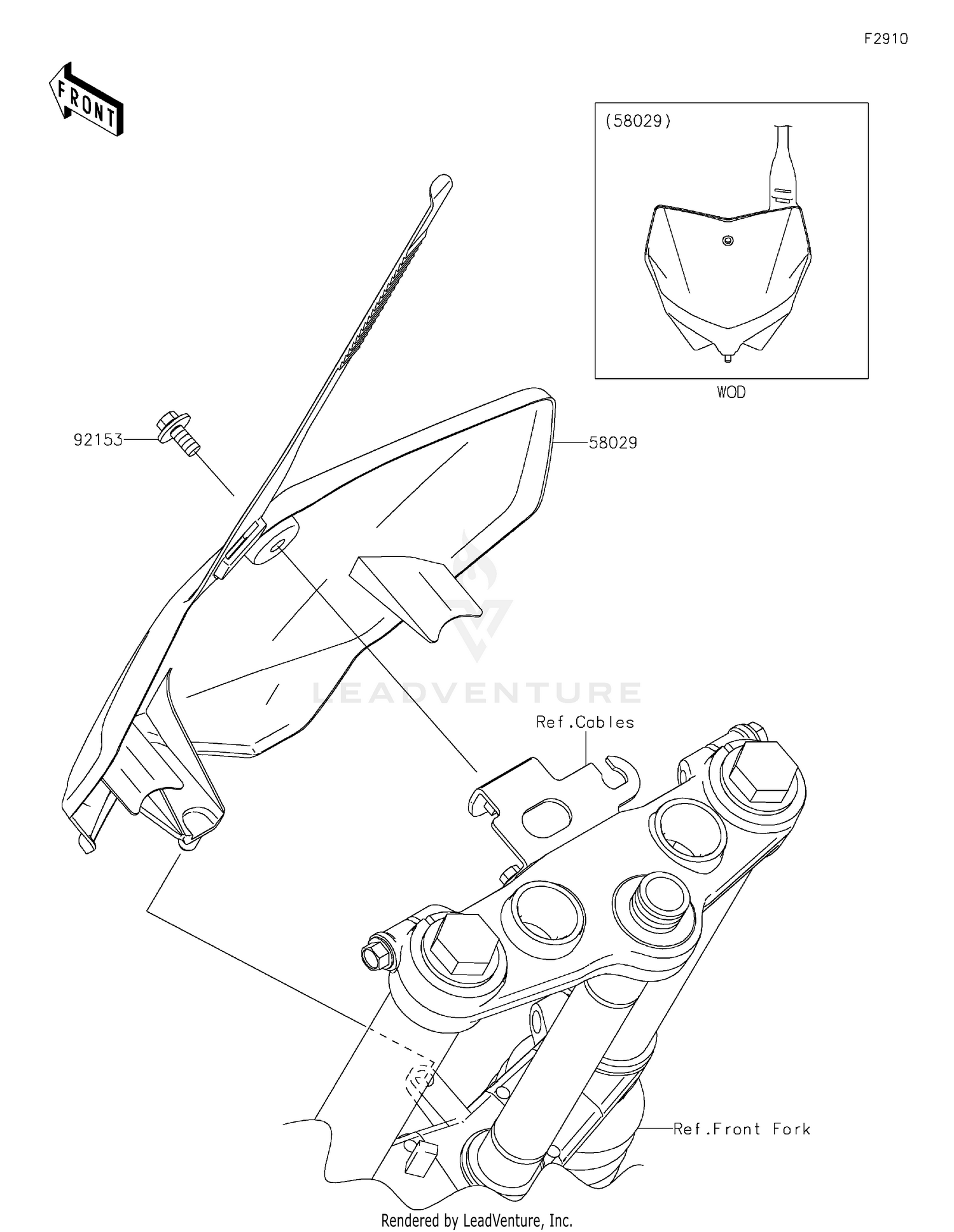 F2910

FRONT

(58029)

WOD

92153

58029

LEADVENTURE

Ref.Cables

Ref.Front Fork

Rendered by LeadVenture, Inc.