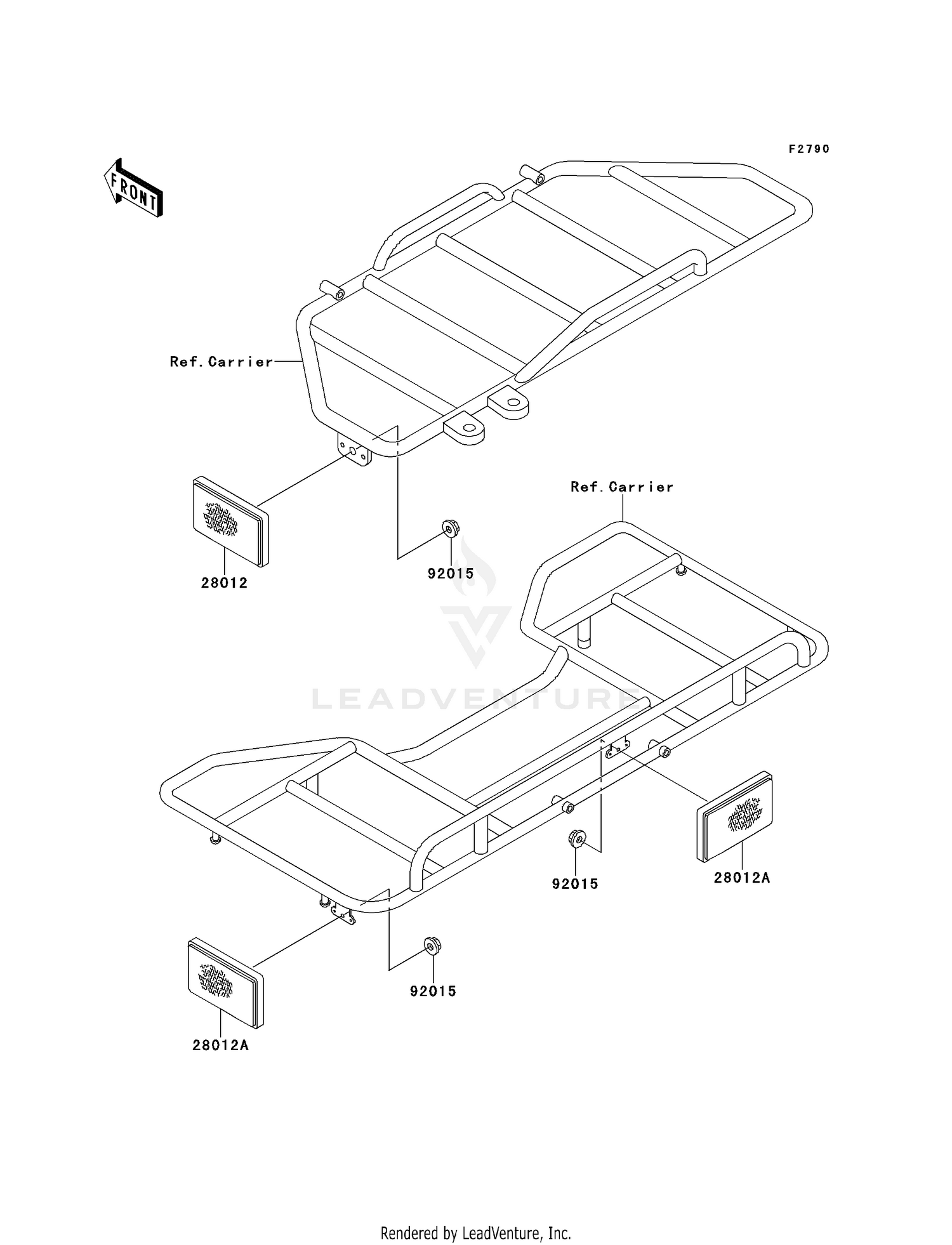 F2790

FRONT

Ref.Carrier

28012

92015

Ref.Carrier

LEADVENTURE

92015

28012A

92015

28012A

Rendered by LeadVenture, Inc.