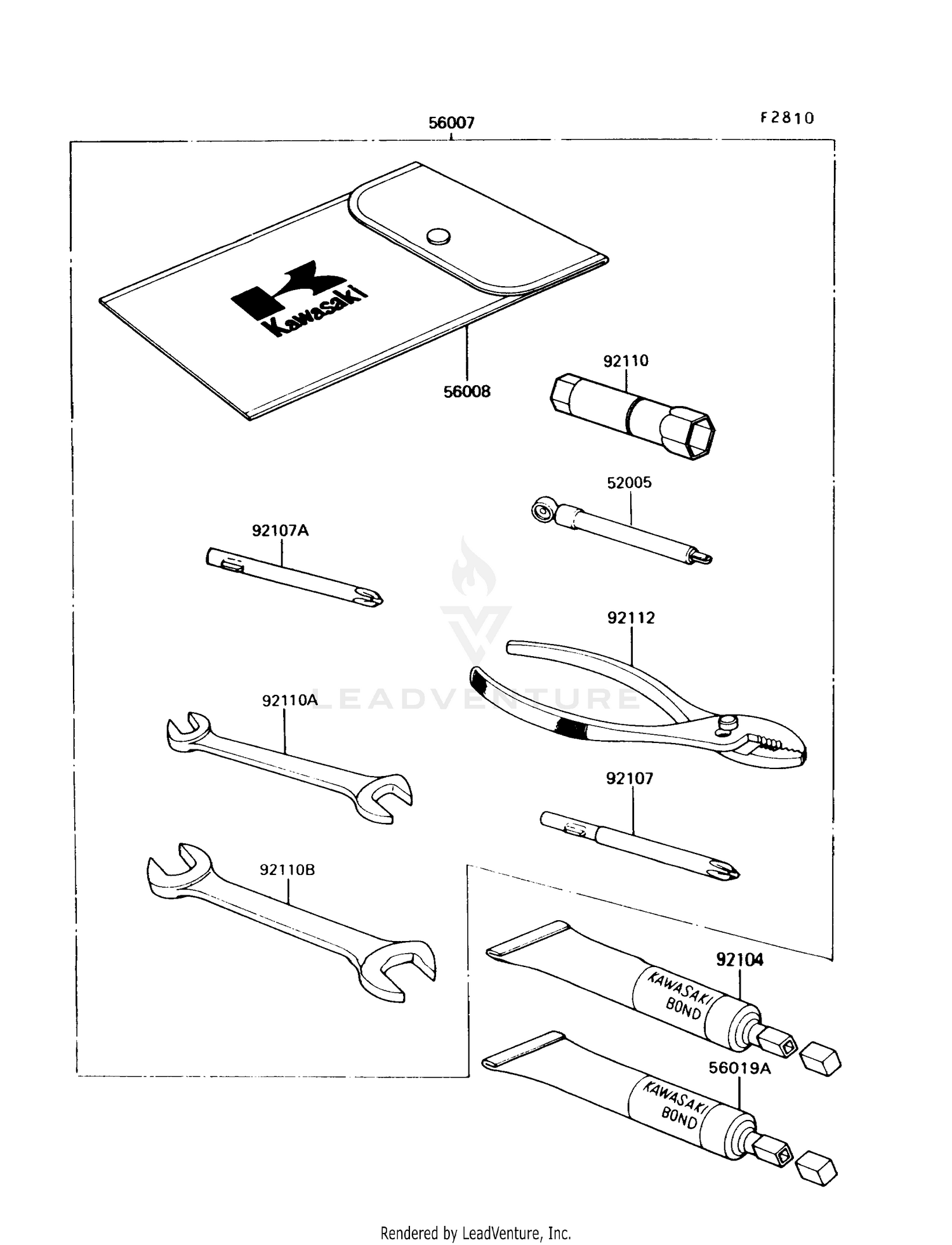 56007

F2810

Kawasaki

56008

92110

52005

92107A

92112

LEADVENTURE

92110A

92107

92110B

92104

KAWASAKI BOND

56019A

KAWASAKI BOND

Rendered by LeadVenture, Inc.