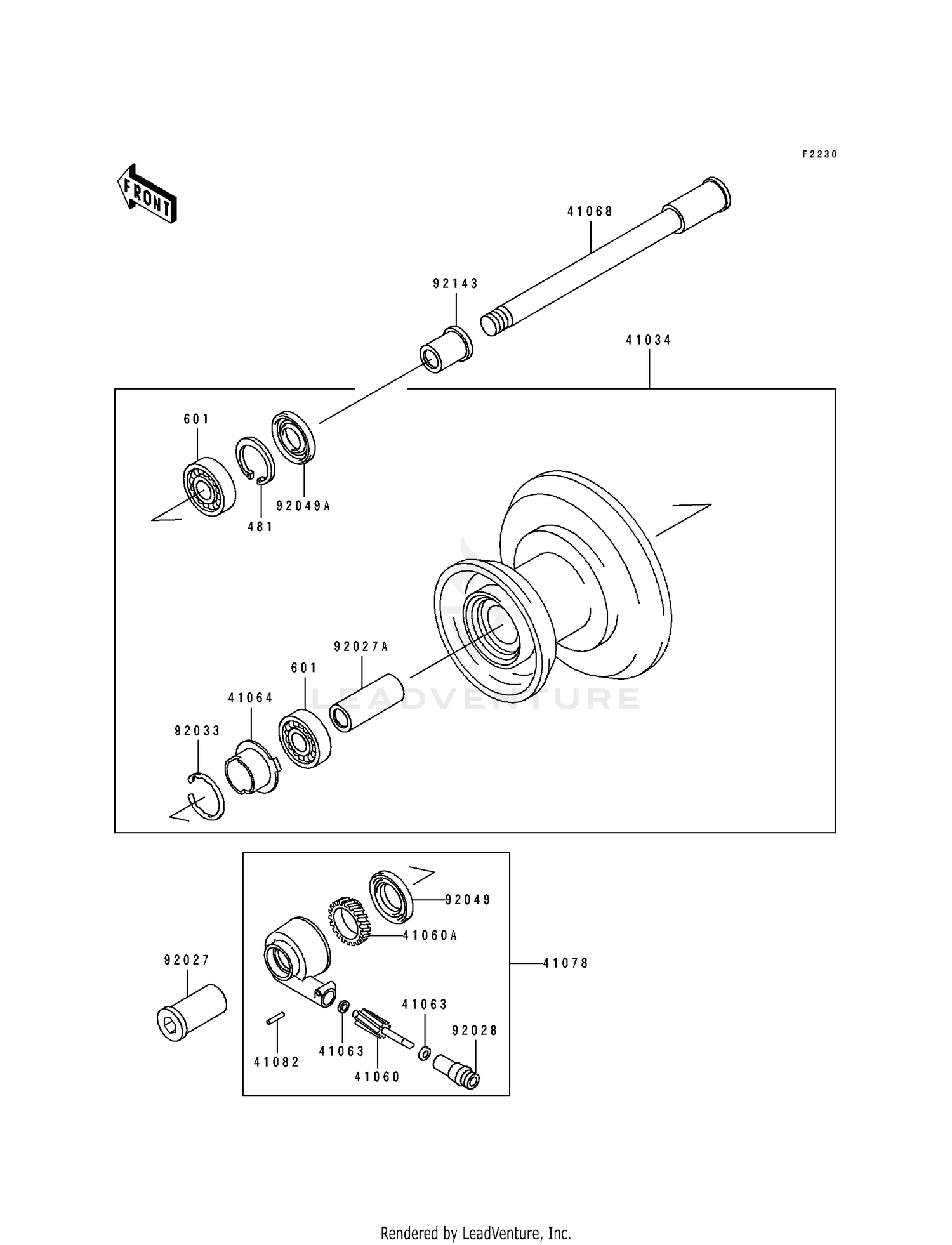 F2230

FRONT

41068

92143

41034

601

481

92049A

92027A

601

41064

92033

LEADVENTURE

92049

41060A

41078

92027

41063

92028

41082

41063

41060

Rendered by LeadVenture, Inc.