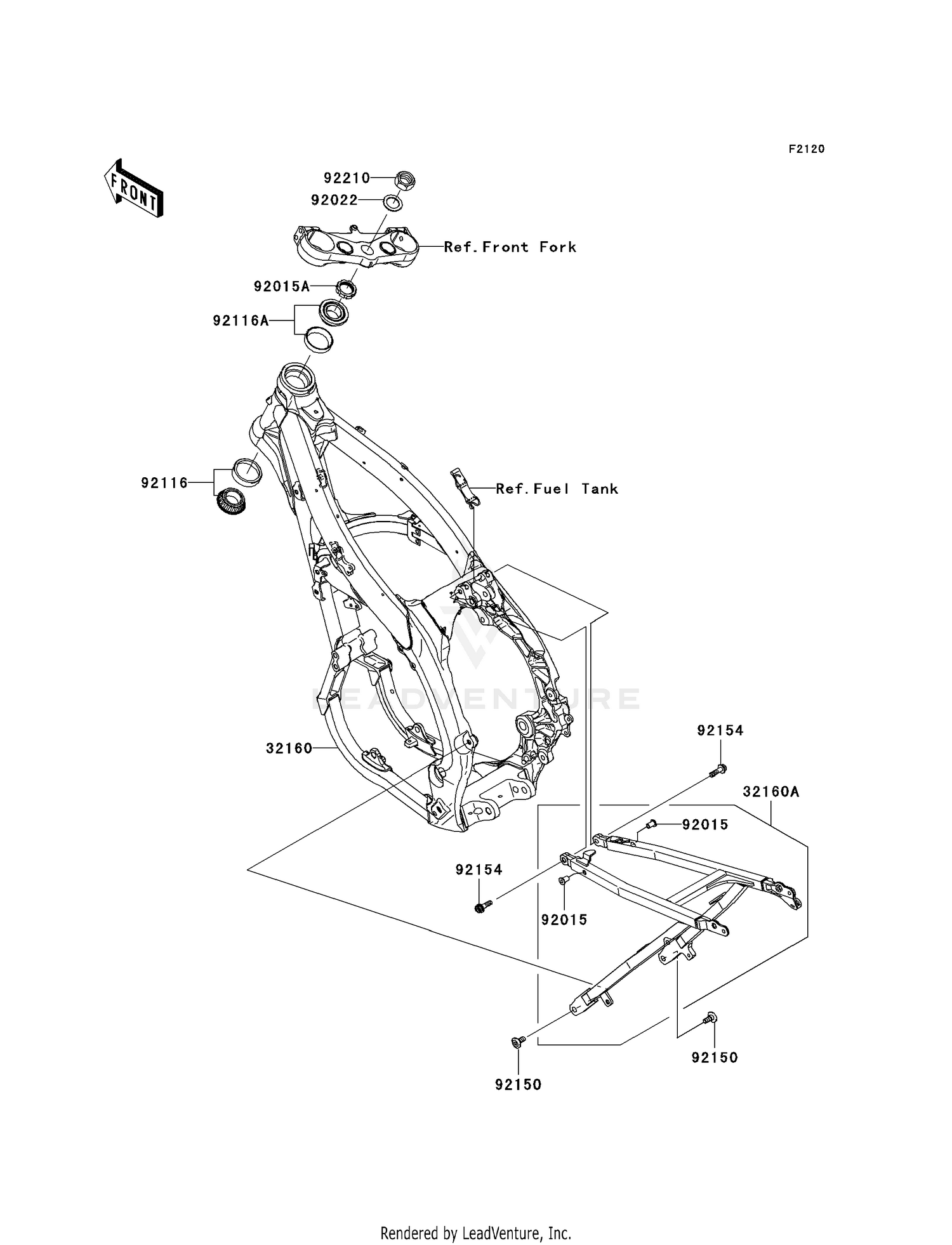 F2120

FRONT

92210
92022
Ref.Front Fork
92015A
92116A
92116
Ref.Fuel Tank

LEADVENTURE

32160
92154
32160A
92015
92154
92015
92150
92150

Rendered by LeadVenture, Inc.