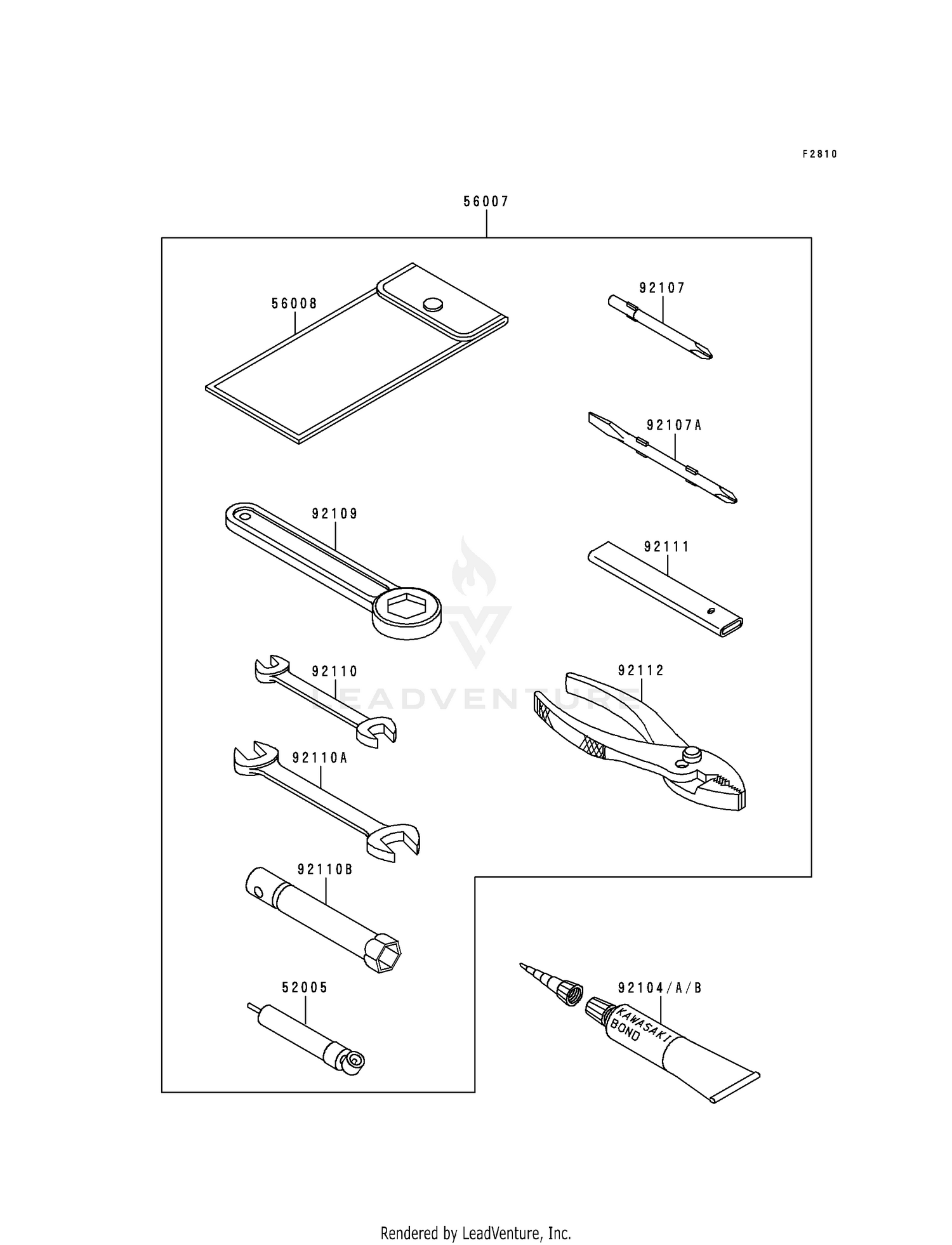 F2810

56007

56008

92107

92107A

92109

92111

92110

92112

LEADVENTURE

92110A

92110B

52005

92104/A/B

KAWASAKI BOND

Rendered by LeadVenture, Inc.