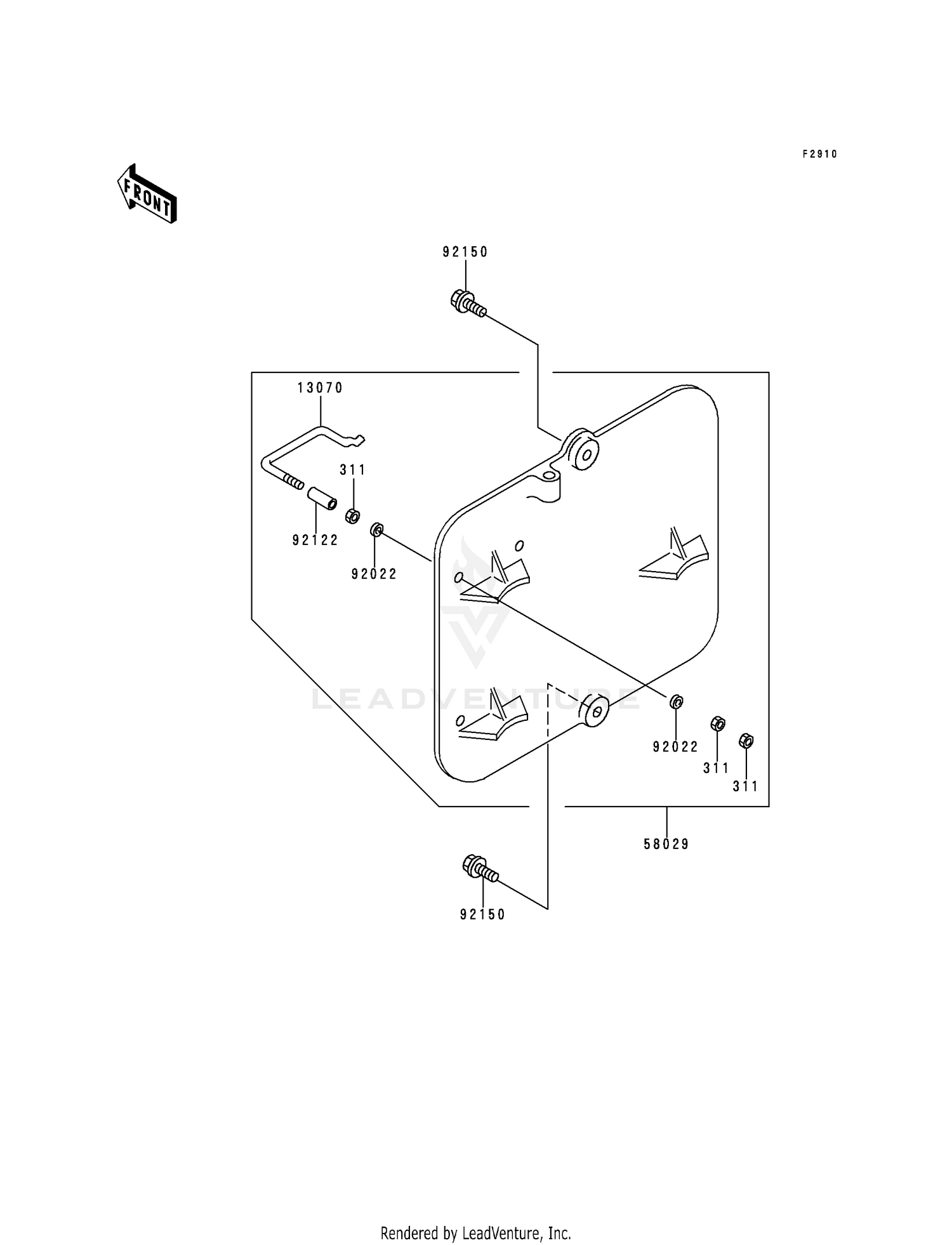 F2910

FRONT

92150

13070

311

92122

92022

LEADVENTURE

92022

311

311

58029

92150

Rendered by LeadVenture, Inc.