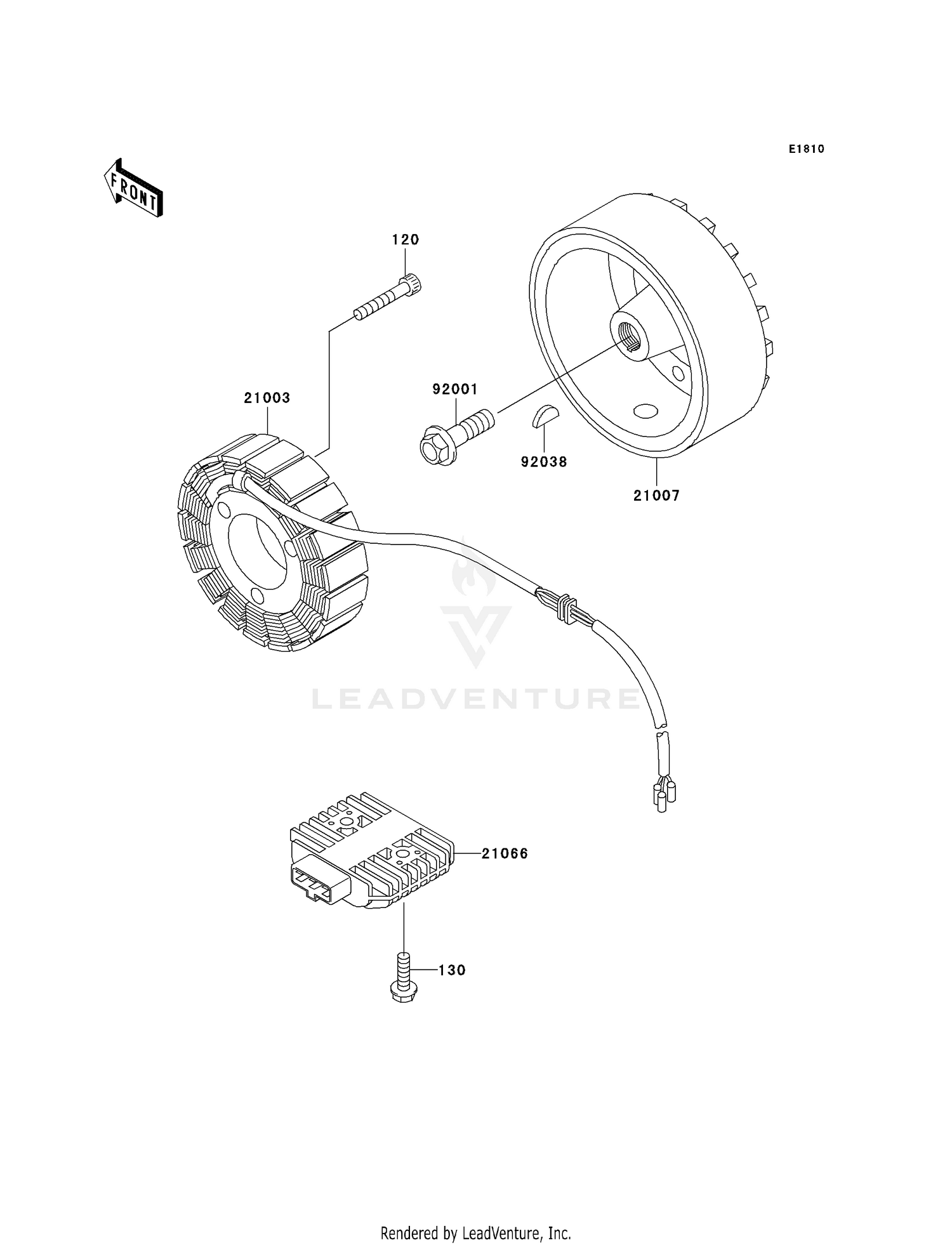 E1810

FRONT

120

21003

92001

92038

21007

LEADVENTURE

21066

130

Rendered by LeadVenture, Inc.