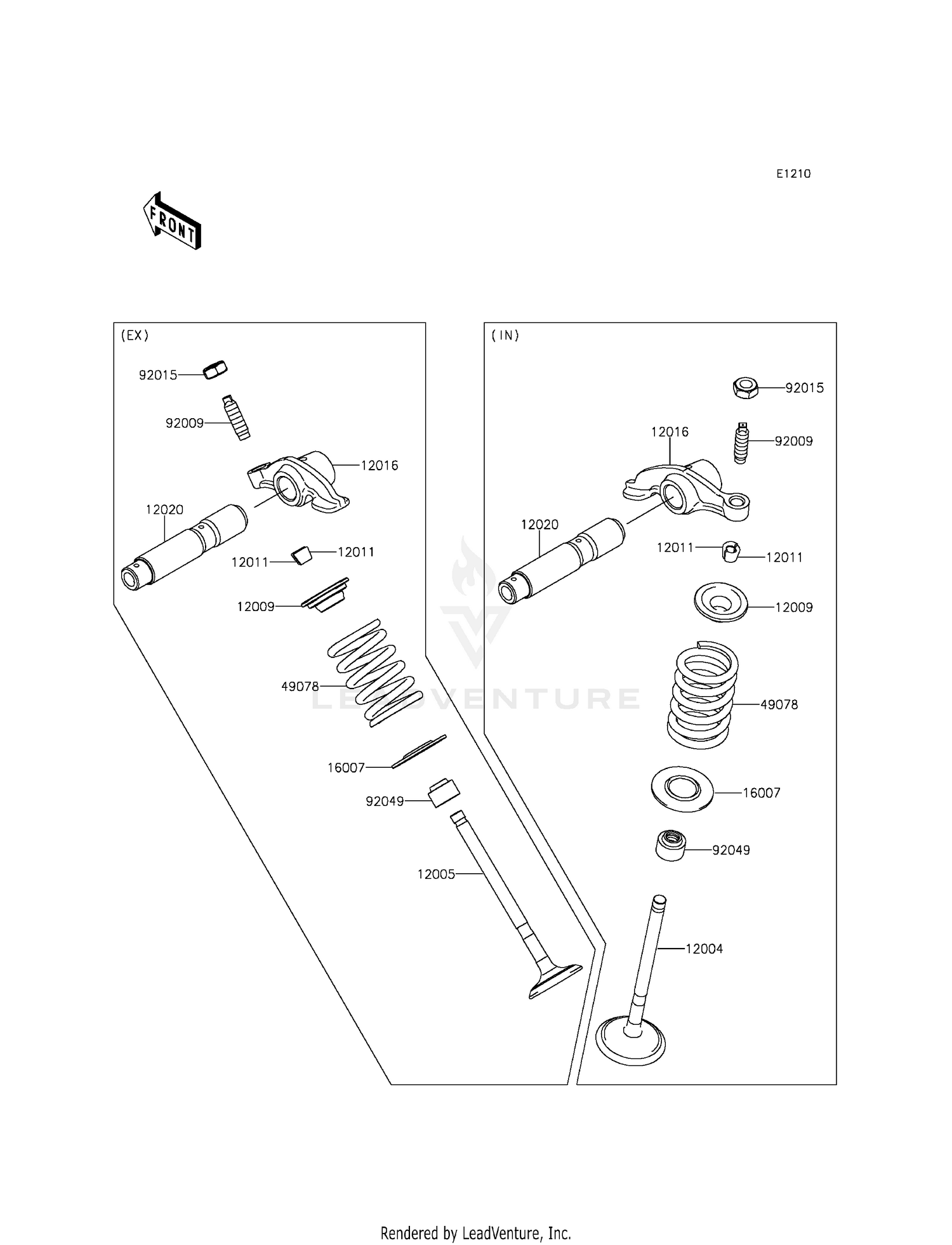 E1210

FRONT

(EX)

92015

92009

12016

12020

12011

12011

12009

49078

16007

92049

12005

(IN)

92015

12016

92009

12020

12011

12011

12009

49078

16007

92049

12004

LEADVENTURE

Rendered by LeadVenture, Inc.