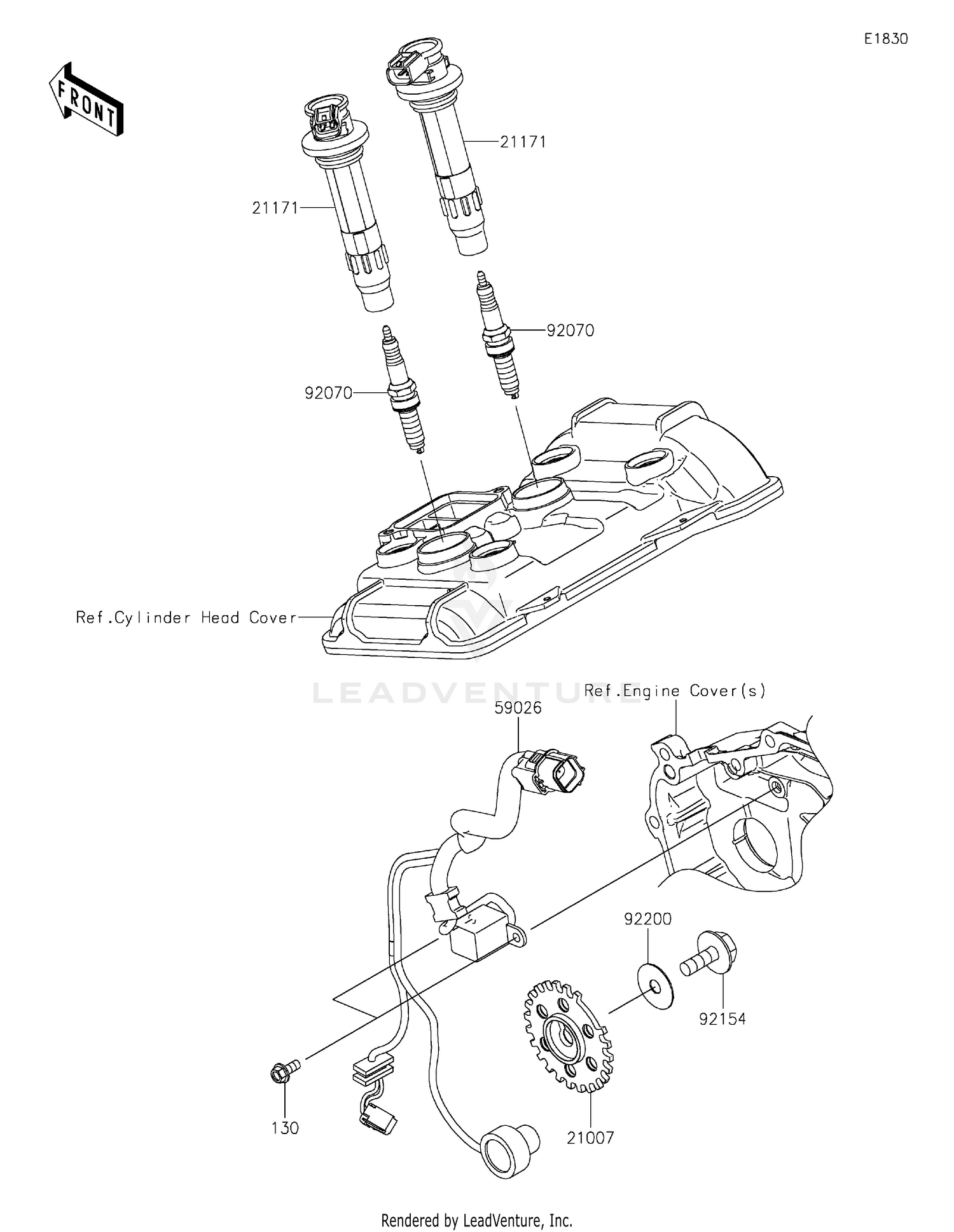 E1830

FRONT

21171

21171

92070

92070

Ref.Cylinder Head Cover

LEADVENTURE

Ref.Engine Cover(s)

59026

92200

92154

130

21007

Rendered by LeadVenture, Inc.