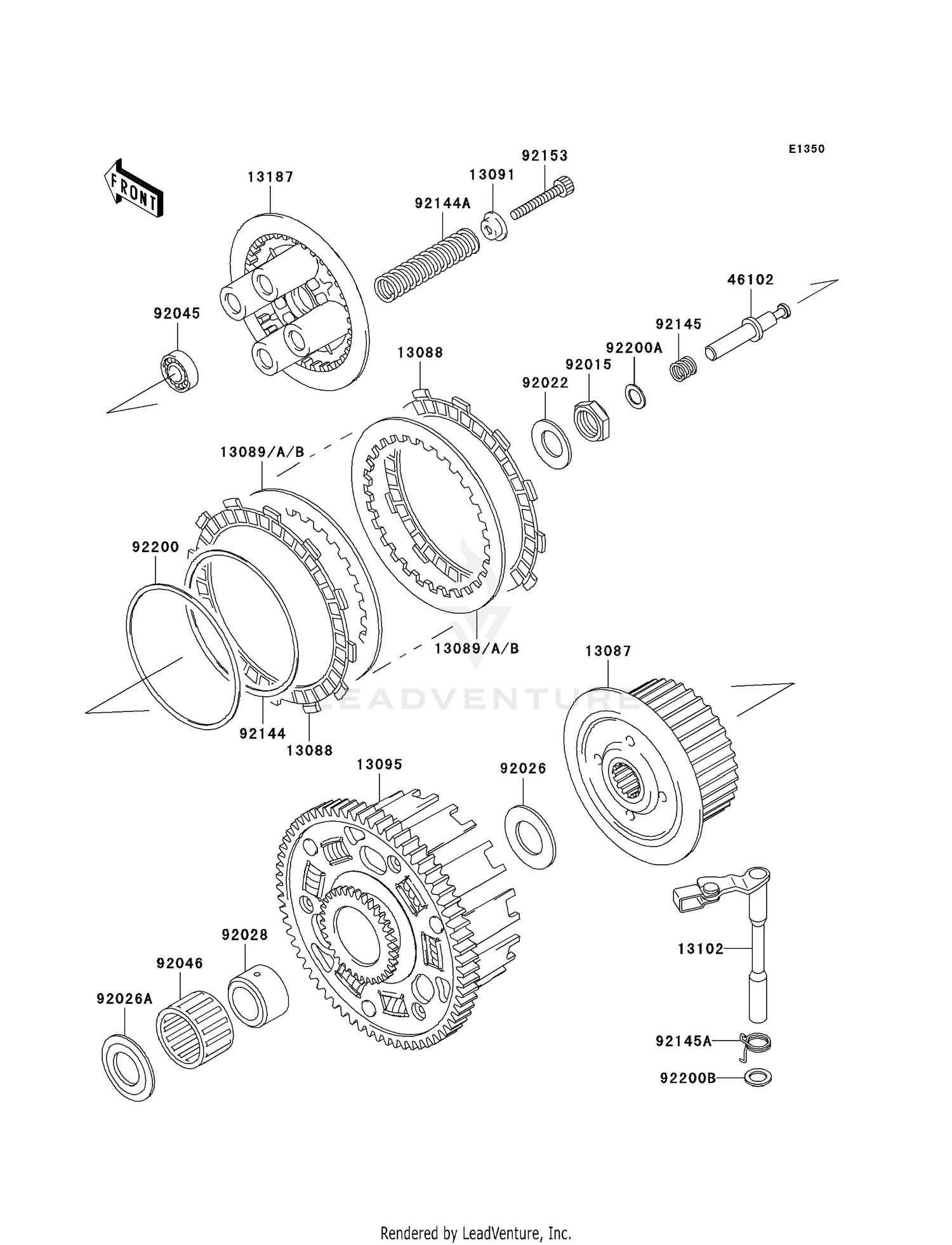 E1350

FRONT

13187

92153

13091

92144A

46102

92045

92145

92200A

13088

92015

92022

13089/A/B

92200

13089/A/B

13087

LEADVENTURE

92144

13088

13095

92026

92028

92046

13102

92026A

92145A

92200B

Rendered by LeadVenture, Inc.