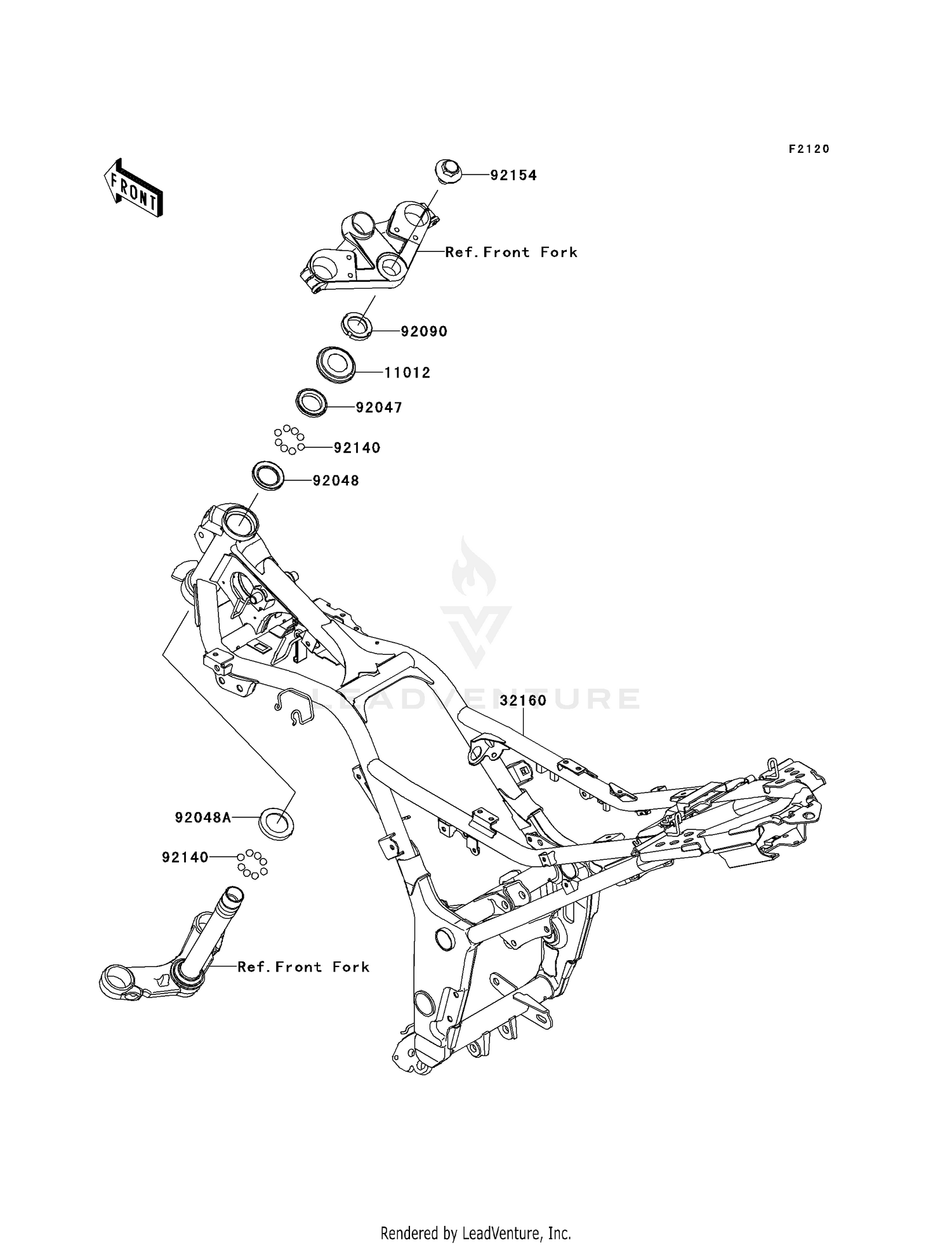 F2120

FRONT

92154

Ref.Front Fork

92090

11012

92047

92140

92048

LEADVENTURE

32160

92048A

92140

Ref.Front Fork

Rendered by LeadVenture, Inc.