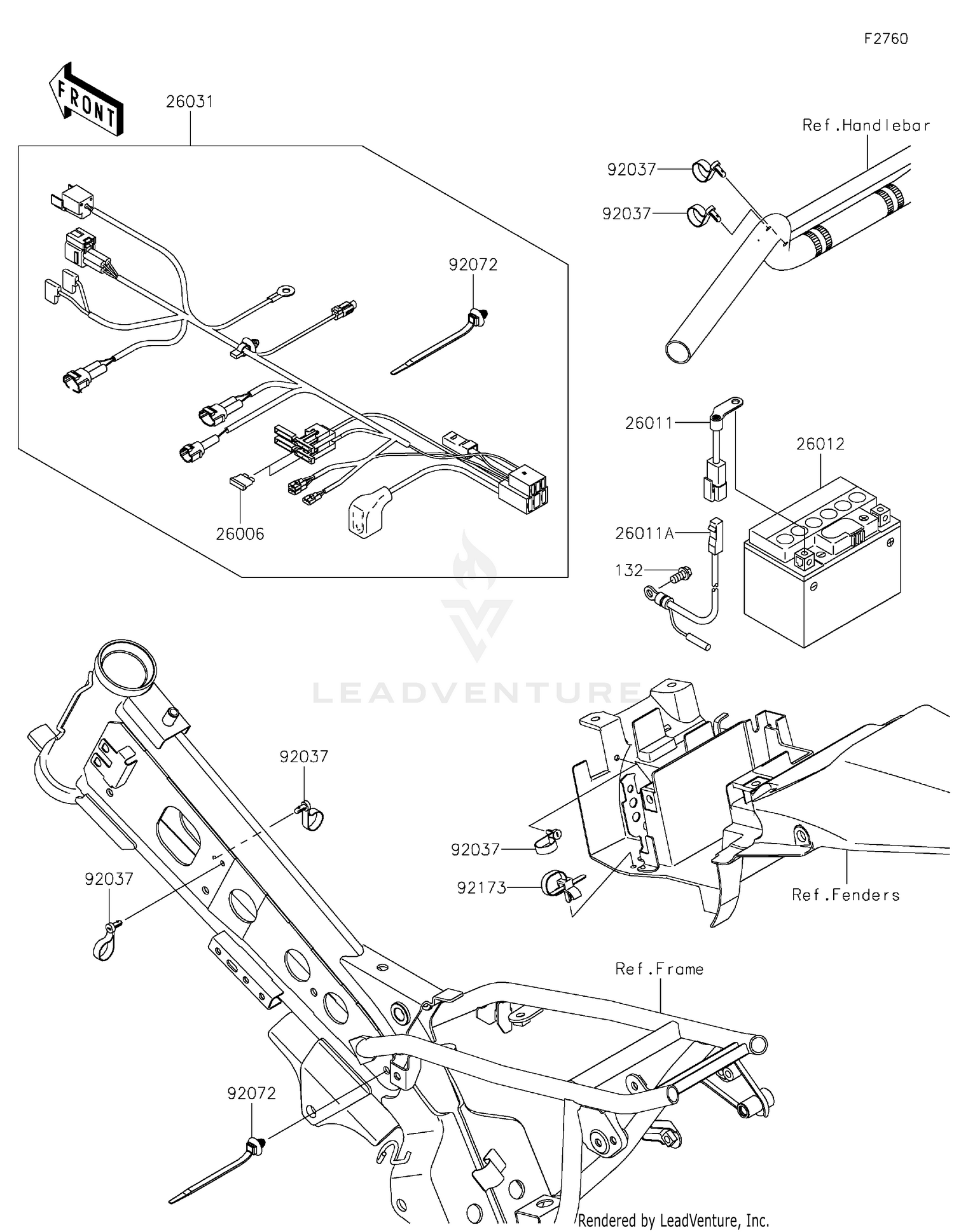 F2760

FRONT

26031

Ref.Handlebar

92037

92037

92072

26011

26012

26006

26011A

132

LEADVENTURE

92037

92037

92037

92173

Ref.Fenders

Ref.Frame

92072

Rendered by LeadVenture, Inc.