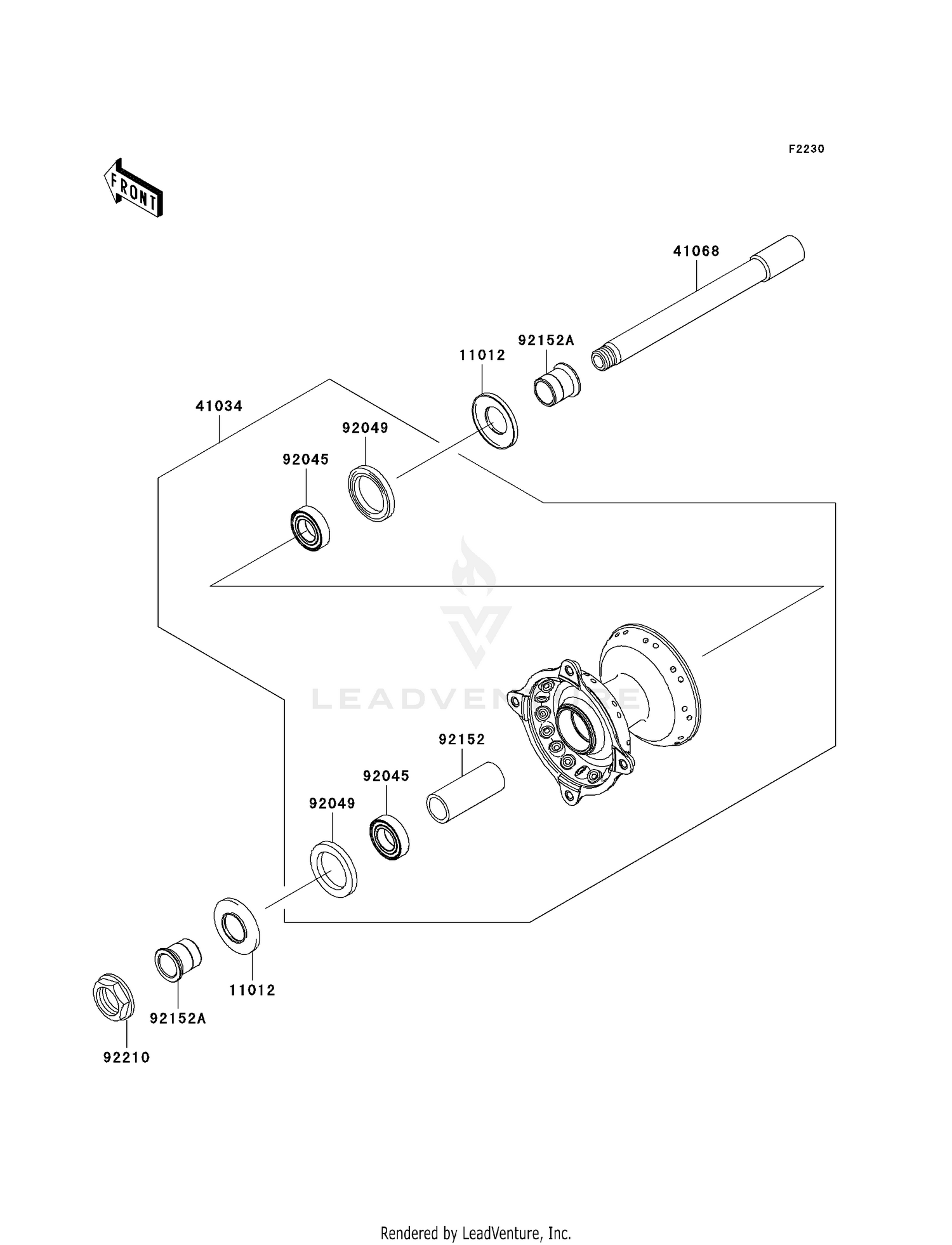 F2230

FRONT

41068

92152A

11012

41034

92049

92045

LEADVENTURE

92152

92045

92049

11012

92152A

92210

Rendered by LeadVenture, Inc.