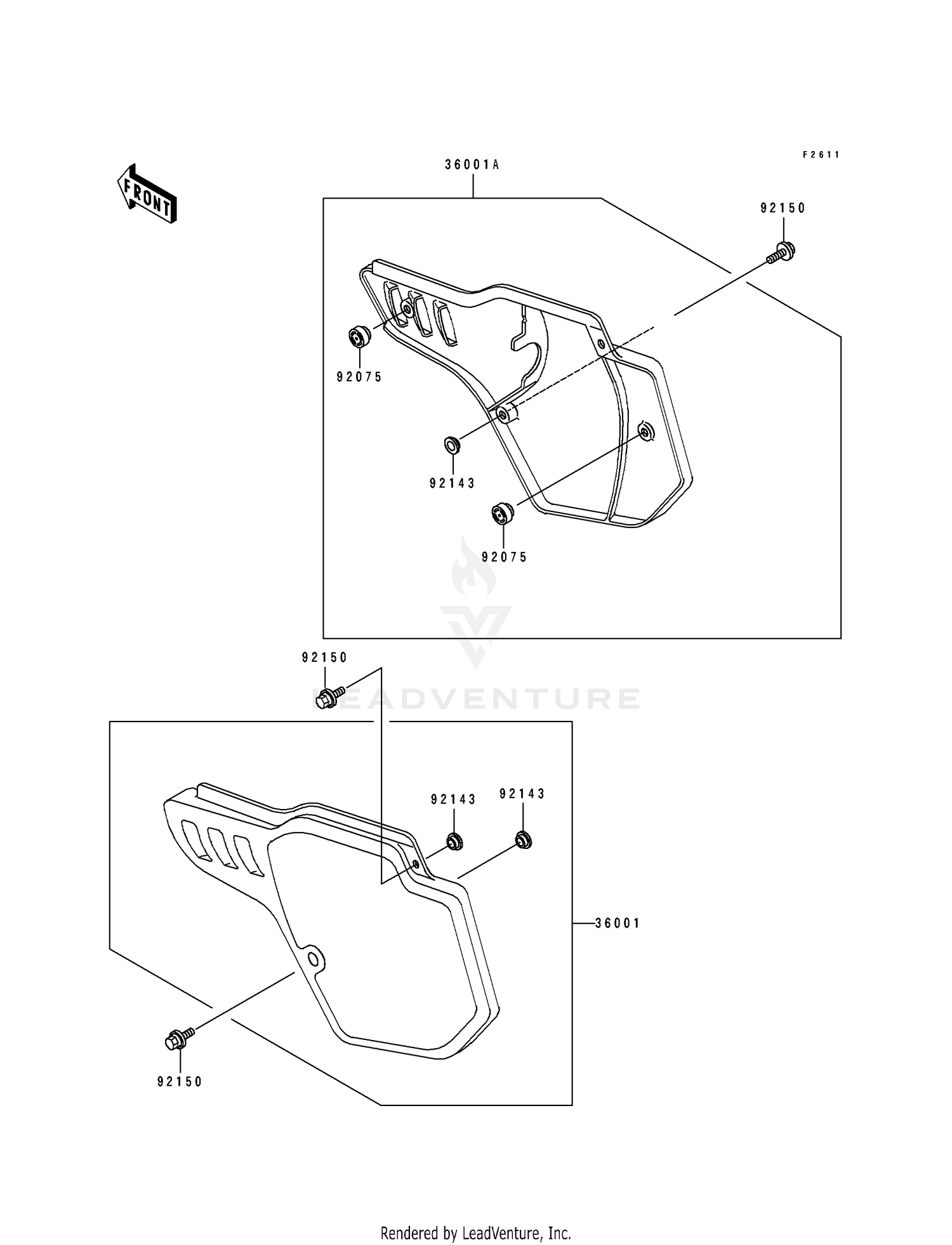 F2611

FRONT

36001A

92150

92075

92143

92075

LEADVENTURE

92150

92143

92143

36001

92150

Rendered by LeadVenture, Inc.